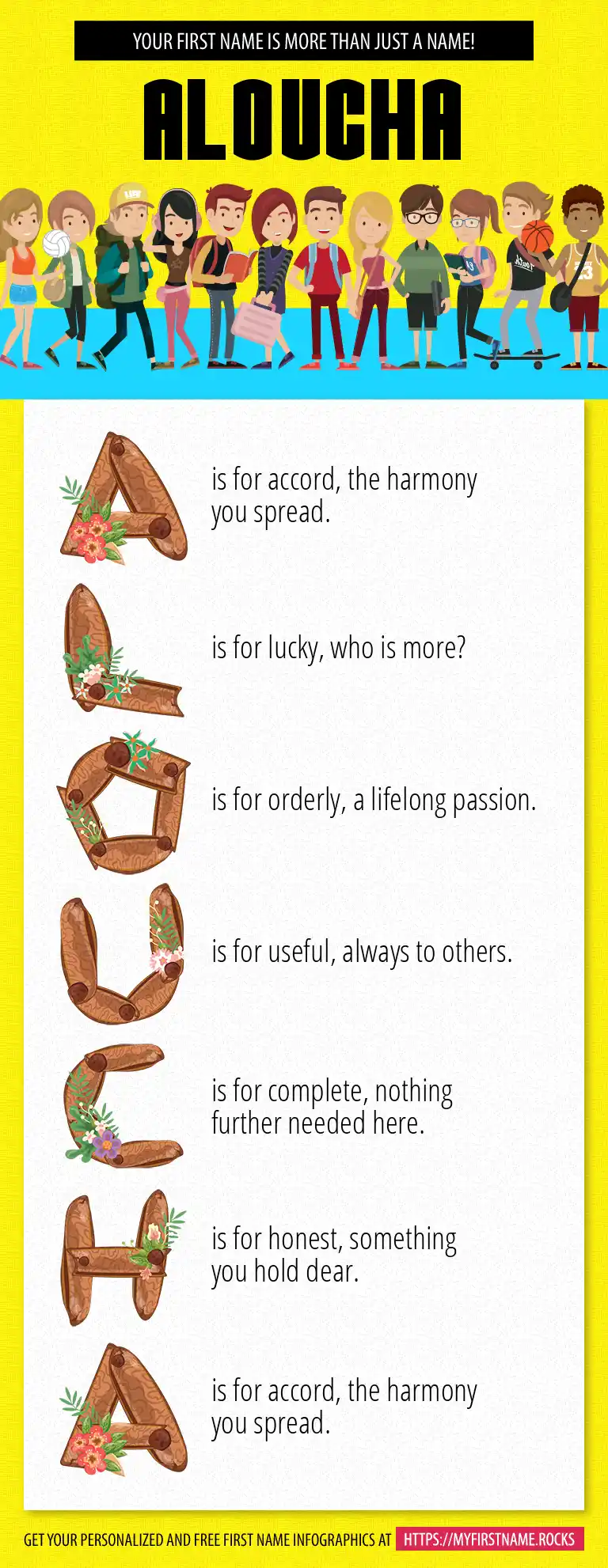 YOUR FIRST NAME IS MORE THAN JUST A NAME!

ALOUCHA

A is for accord, the harmony you spread.

L is for lucky, who is more?

O is for orderly, a lifelong passion.

U is for useful, always to others.

C is for complete, nothing further needed here.

H is for honest, something you hold dear.

A is for accord, the harmony you spread.

GET YOUR PERSONALIZED AND FREE FIRST NAME INFOGRAPHICS AT HTTPS://MYFIRSTNAME.ROCKS