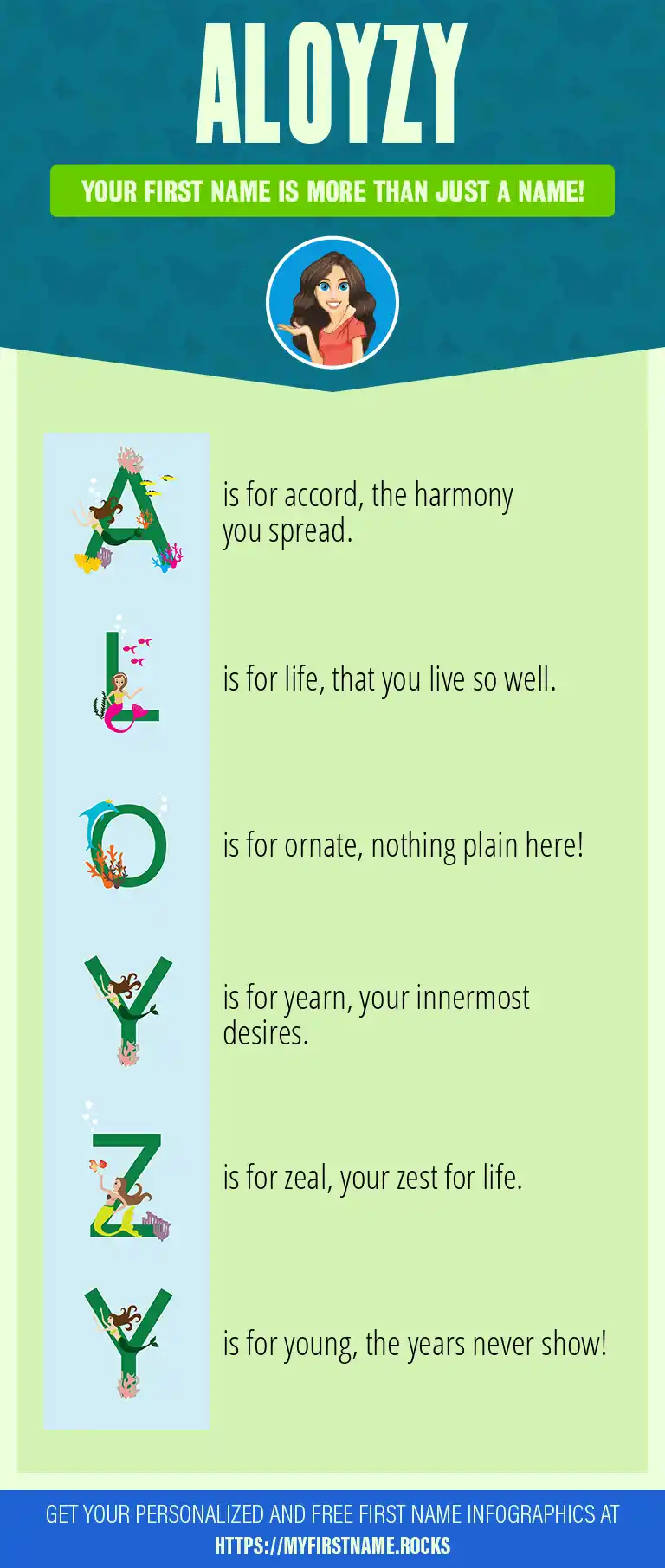 ALOYZY

YOUR FIRST NAME IS MORE THAN JUST A NAME!

A is for accord, the harmony you spread.

L is for life, that you live so well.

O is for ornate, nothing plain here!

Y is for yearn, your innermost desires.

Z is for zeal, your zest for life.

Y is for young, the years never show!

GET YOUR PERSONALIZED AND FREE FIRST NAME INFOGRAPHICS AT HTTPS://MYFIRSTNAME.ROCKS