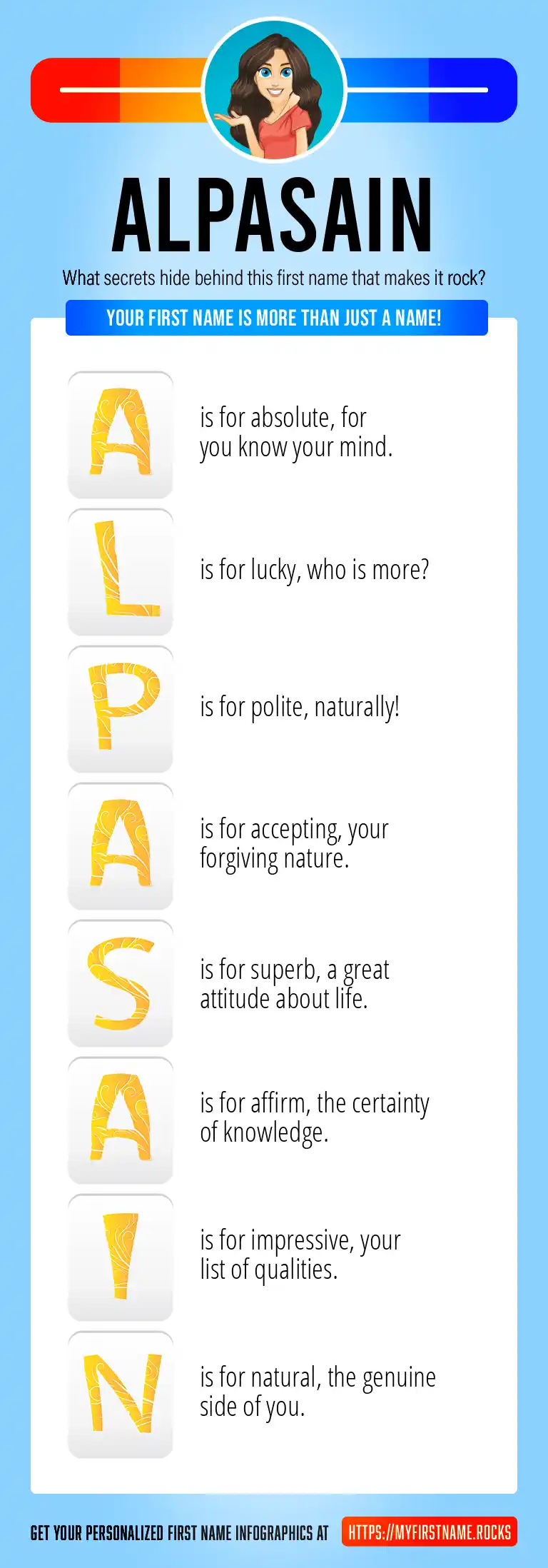 ALPASAIN

What secrets hide behind this first name that makes it rock?

YOUR FIRST NAME IS MORE THAN JUST A NAME!

A is for absolute, for you know your mind.

L is for lucky, who is more?

P is for polite, naturally!

A is for accepting, your forgiving nature.

S is for superb, a great attitude about life.

A is for affirm, the certainty of knowledge.

I is for impressive, your list of qualities.

N is for natural, the genuine side of you.

GET YOUR PERSONALIZED FIRST NAME INFOGRAPHICS AT HTTPS://MYFIRSTNAME.ROCKS