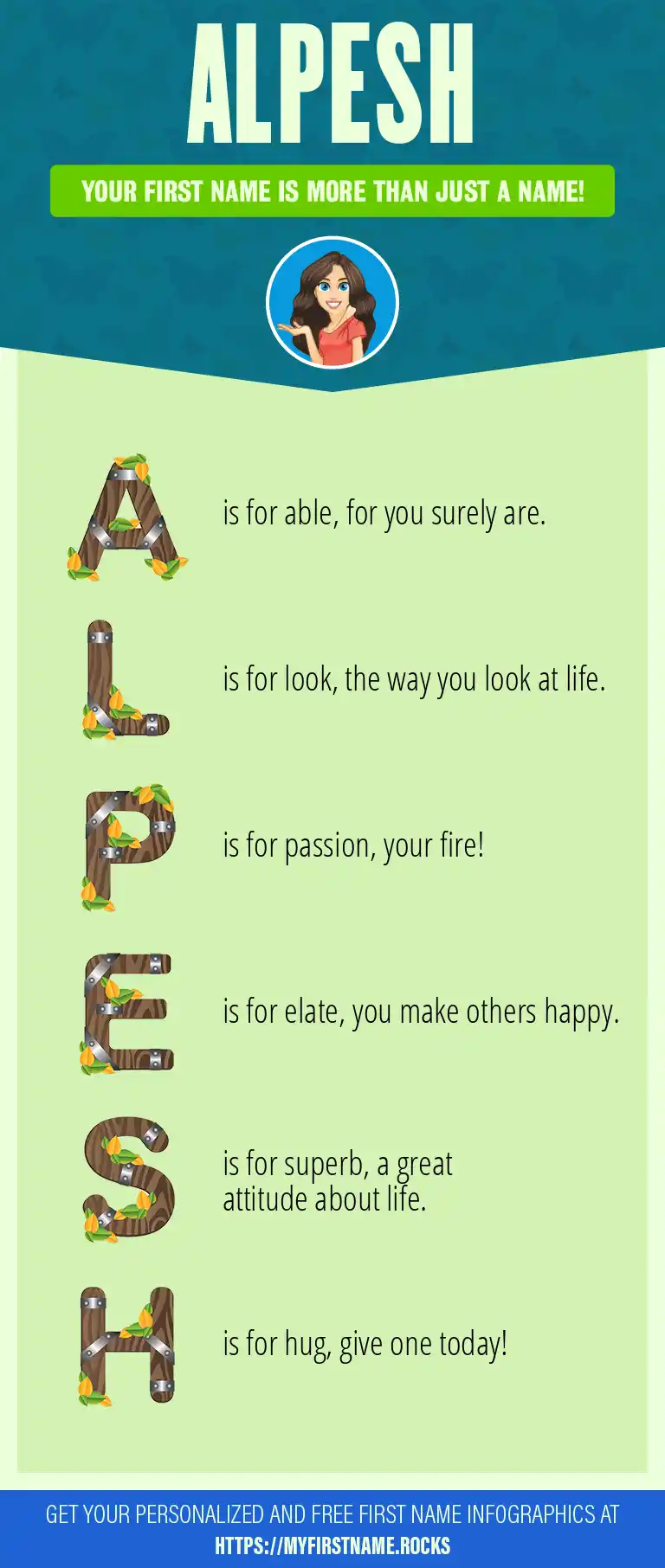 ALPESH

YOUR FIRST NAME IS MORE THAN JUST A NAME!

A is for able, for you surely are.

L is for look, the way you look at life.

P is for passion, your fire!

E is for elate, you make others happy.

S is for superb, a great attitude about life.

H is for hug, give one today!

GET YOUR PERSONALIZED AND FREE FIRST NAME INFOGRAPHICS AT HTTPS://MYFIRSTNAME.ROCKS