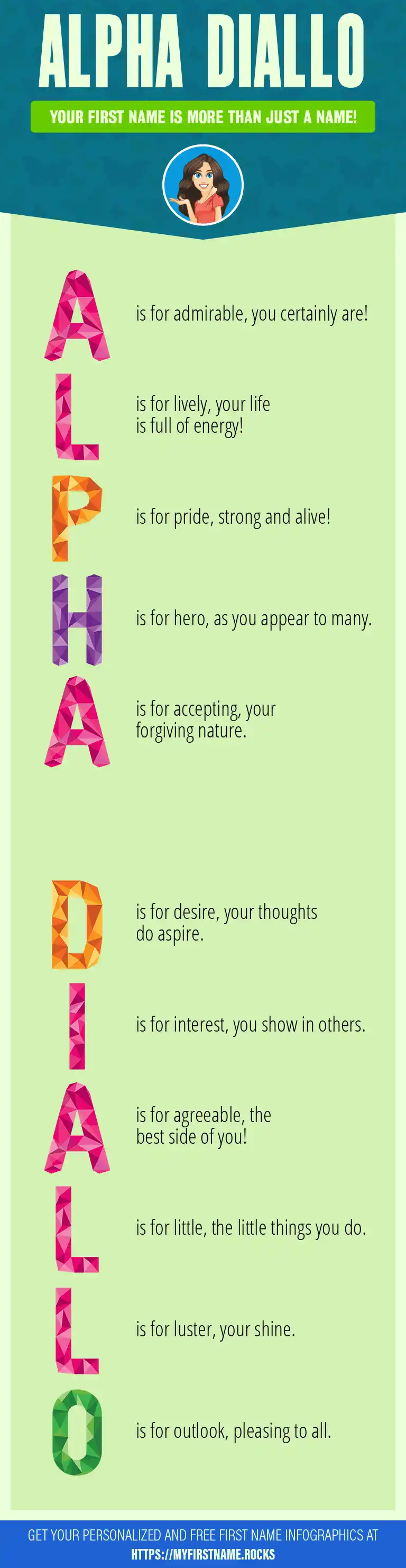 ALPHA DIALLO

YOUR FIRST NAME IS MORE THAN JUST A NAME!

A is for admirable, you certainly are!

L is for lively, your life is full of energy!

P is for pride, strong and alive!

H is for hero, as you appear to many.

A is for accepting, your forgiving nature.

D is for desire, your thoughts do aspire.

I is for interest, you show in others.

A is for agreeable, the best side of you!

L is for little, the little things you do.

L is for luster, your shine.

O is for outlook, pleasing to all.

GET YOUR PERSONALIZED AND FREE FIRST NAME INFOGRAPHICS AT HTTPS://MYFIRSTNAME.ROCKS