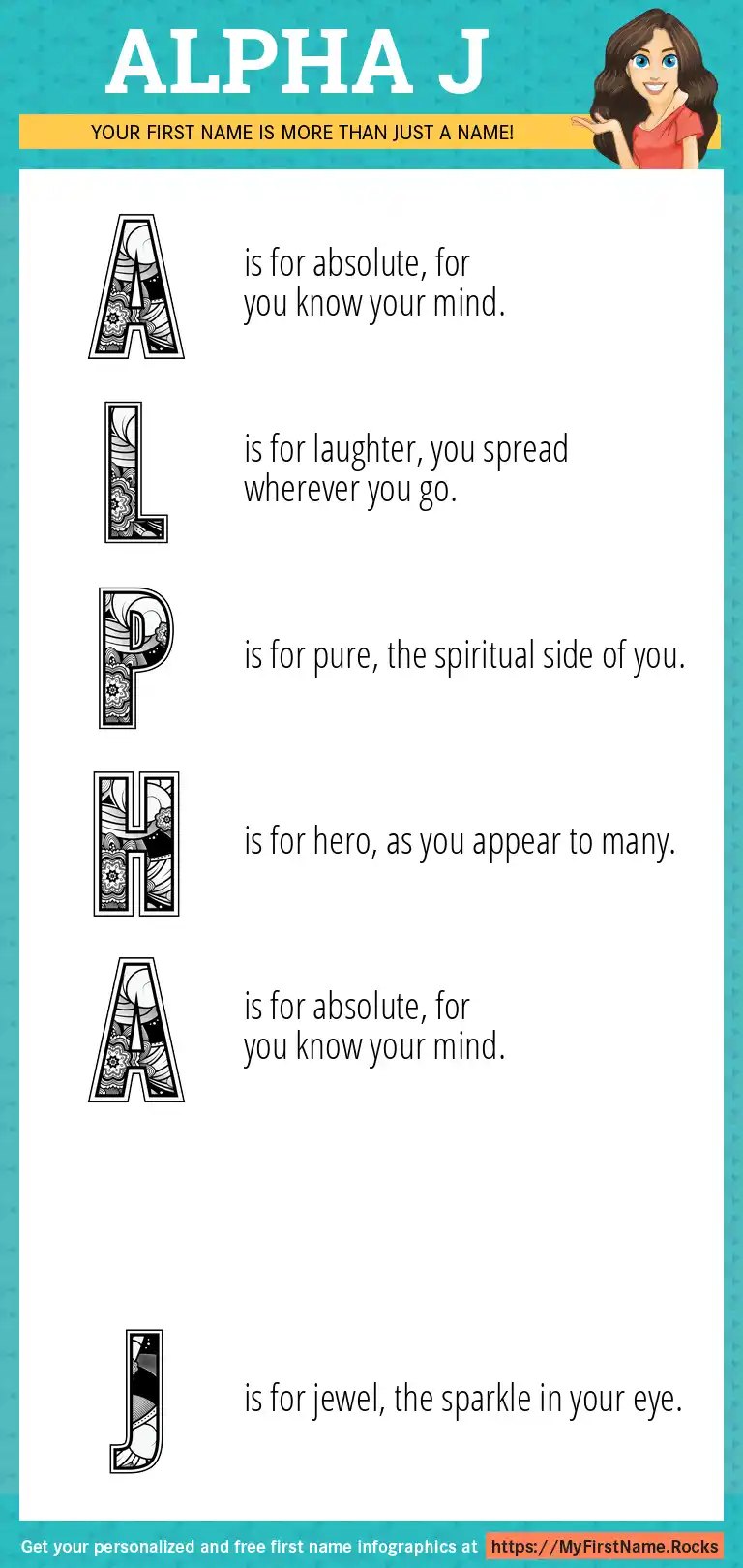 ALPHA J

YOUR FIRST NAME IS MORE THAN JUST A NAME!

A

is for absolute, for you know your mind.

L

is for laughter, you spread wherever you go.

P

is for pure, the spiritual side of you.

H

is for hero, as you appear to many.

A

is for absolute, for you know your mind.

J

is for jewel, the sparkle in your eye.

Get your personalized and free first name infographics at https://MyFirstName.Rocks