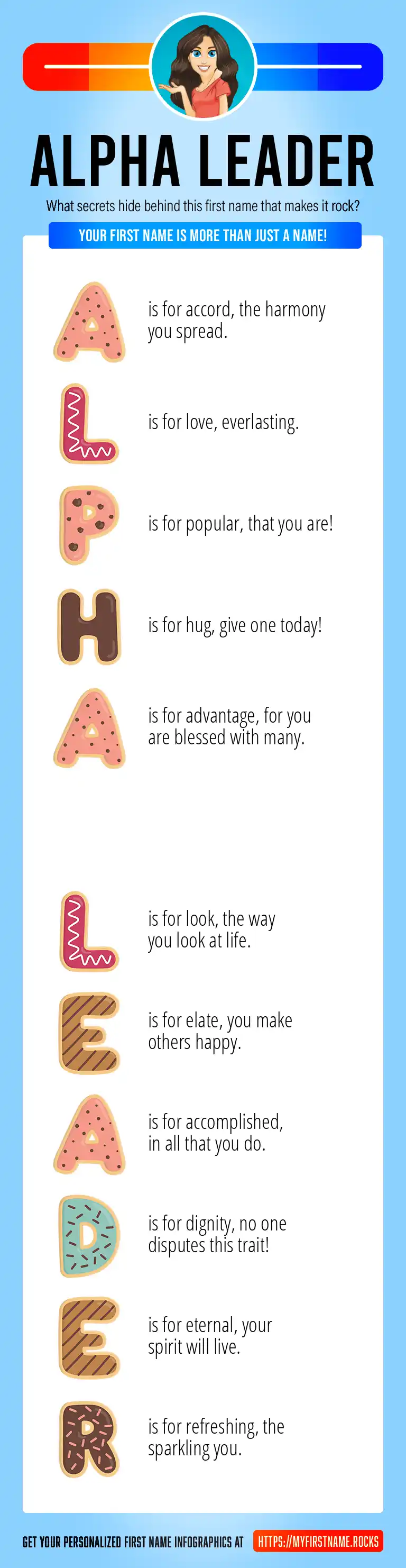 ALPHA LEADER

What secrets hide behind this first name that makes it rock?

YOUR FIRST NAME IS MORE THAN JUST A NAME!

A is for accord, the harmony you spread.

L is for love, everlasting.

P is for popular, that you are!

H is for hug, give one today!

A is for advantage, for you are blessed with many.

L is for look, the way you look at life.

E is for elate, you make others happy.

A is for accomplished, in all that you do.

D is for dignity, no one disputes this trait!

E is for eternal, your spirit will live.

R is for refreshing, the sparkling you.

GET YOUR PERSONALIZED FIRST NAME INFOGRAPHICS AT HTTPS://MYFIRSTNAME.ROCKS