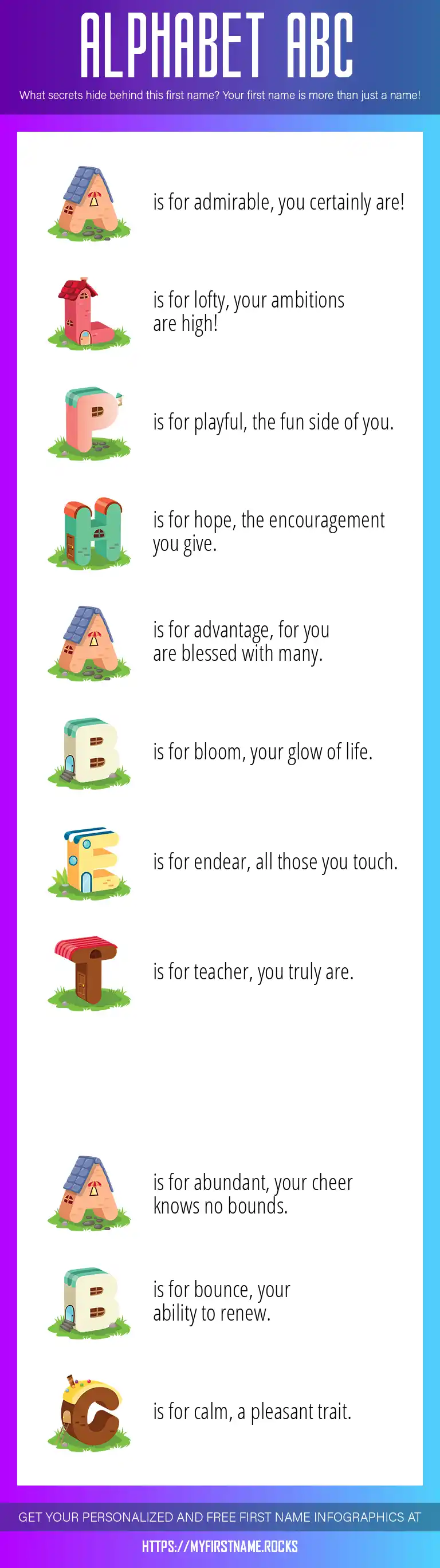 ALPHABET ABC

What secrets hide behind this first name? Your first name is more than just a name!

A is for admirable, you certainly are!

L is for lofty, your ambitions are high!

P is for playful, the fun side of you.

H is for hope, the encouragement you give.

A is for advantage, for you are blessed with many.

B is for bloom, your glow of life.

E is for endear, all those you touch.

T is for teacher, you truly are.

A is for abundant, your cheer knows no bounds.

B is for bounce, your ability to renew.

C is for calm, a pleasant trait.

GET YOUR PERSONALIZED AND FREE FIRST NAME INFOGRAPHICS AT

HTTPS://MYFIRSTNAME.ROCKS