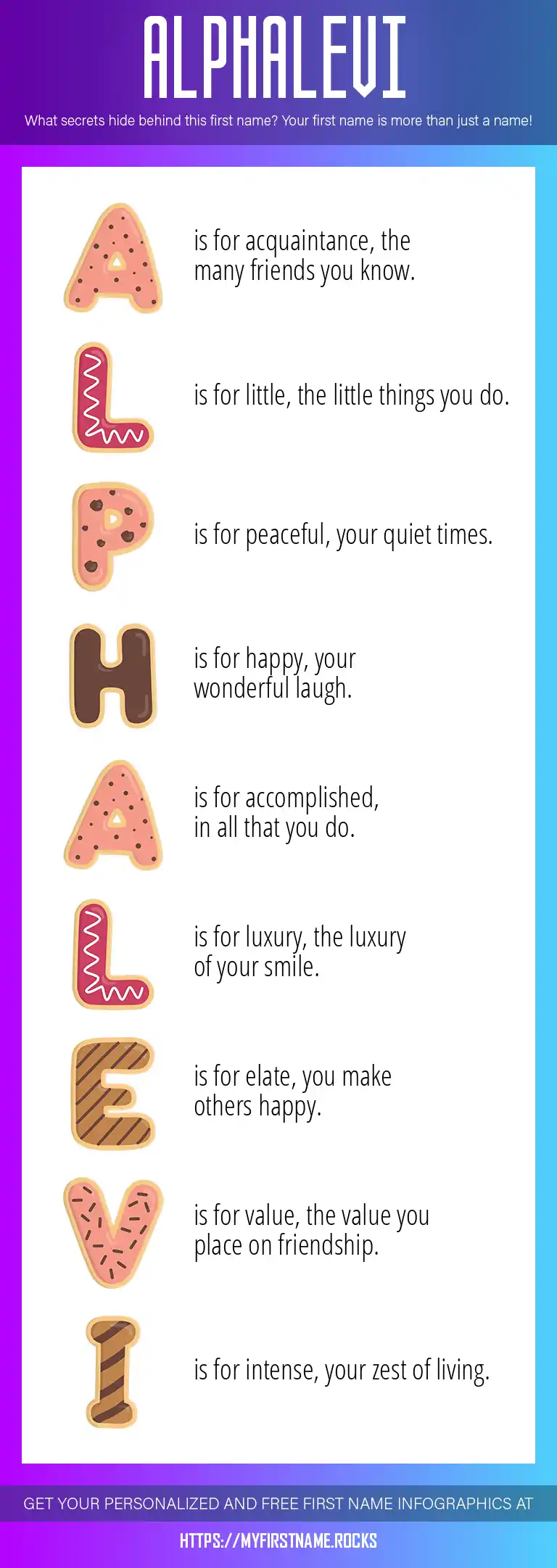 ALPHALEVI

What secrets hide behind this first name? Your first name is more than just a name!

A is for acquaintance, the many friends you know.

L is for little, the little things you do.

P is for peaceful, your quiet times.

H is for happy, your wonderful laugh.

A is for accomplished, in all that you do.

L is for luxury, the luxury of your smile.

E is for elate, you make others happy.

V is for value, the value you place on friendship.

I is for intense, your zest of living.

GET YOUR PERSONALIZED AND FREE FIRST NAME INFOGRAPHICS AT

HTTPS://MYFIRSTNAME.ROCKS