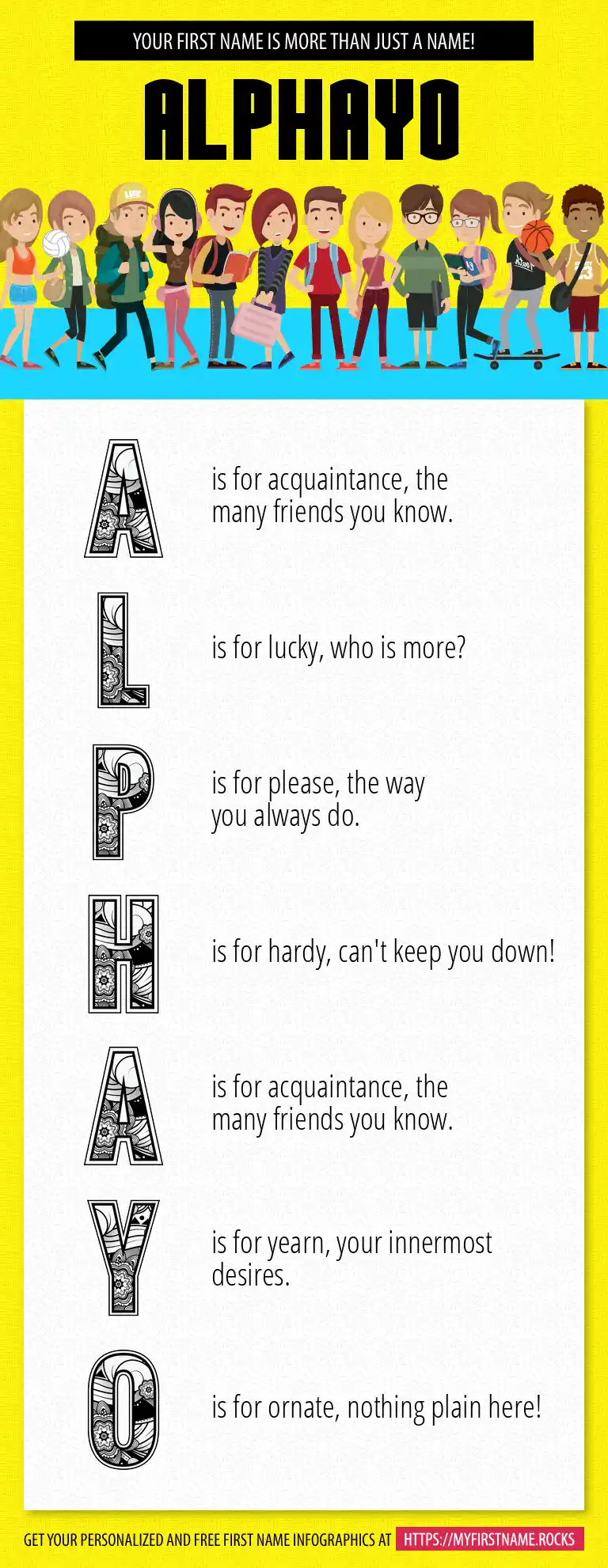 YOUR FIRST NAME IS MORE THAN JUST A NAME!

ALPHAYO

A is for acquaintance, the many friends you know.

L is for lucky, who is more?

P is for please, the way you always do.

H is for hardy, can't keep you down!

A is for acquaintance, the many friends you know.

Y is for yearn, your innermost desires.

O is for ornate, nothing plain here!

GET YOUR PERSONALIZED AND FREE FIRST NAME INFOGRAPHICS AT HTTPS://MYFIRSTNAME.ROCKS