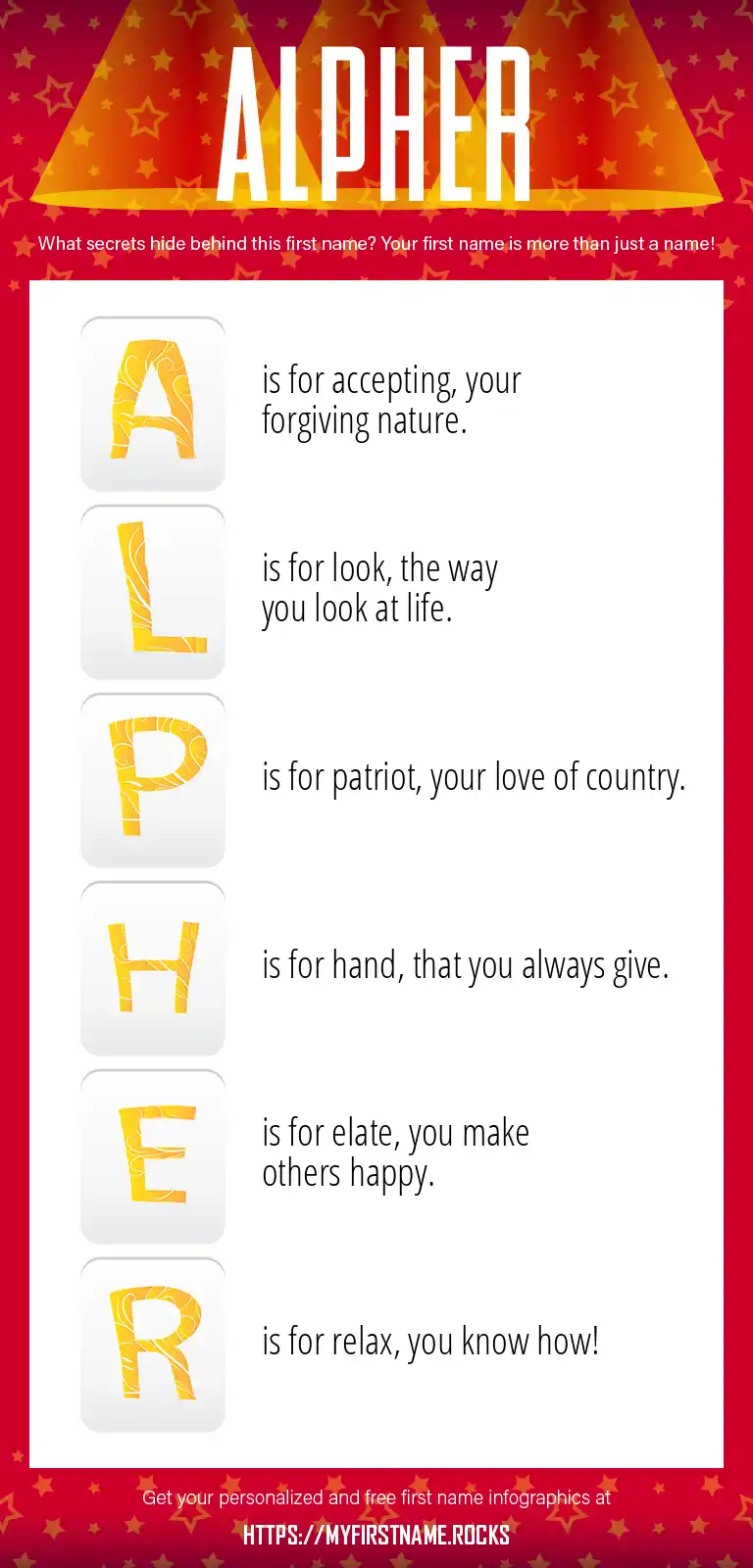 ALPHER

What secrets hide behind this first name? Your first name is more than just a name!

A is for accepting, your forgiving nature.

L is for look, the way you look at life.

P is for patriot, your love of country.

H is for hand, that you always give.

E is for elate, you make others happy.

R is for relax, you know how!

Get your personalized and free first name infographics at

HTTPS://MYFIRSTNAME.ROCKS