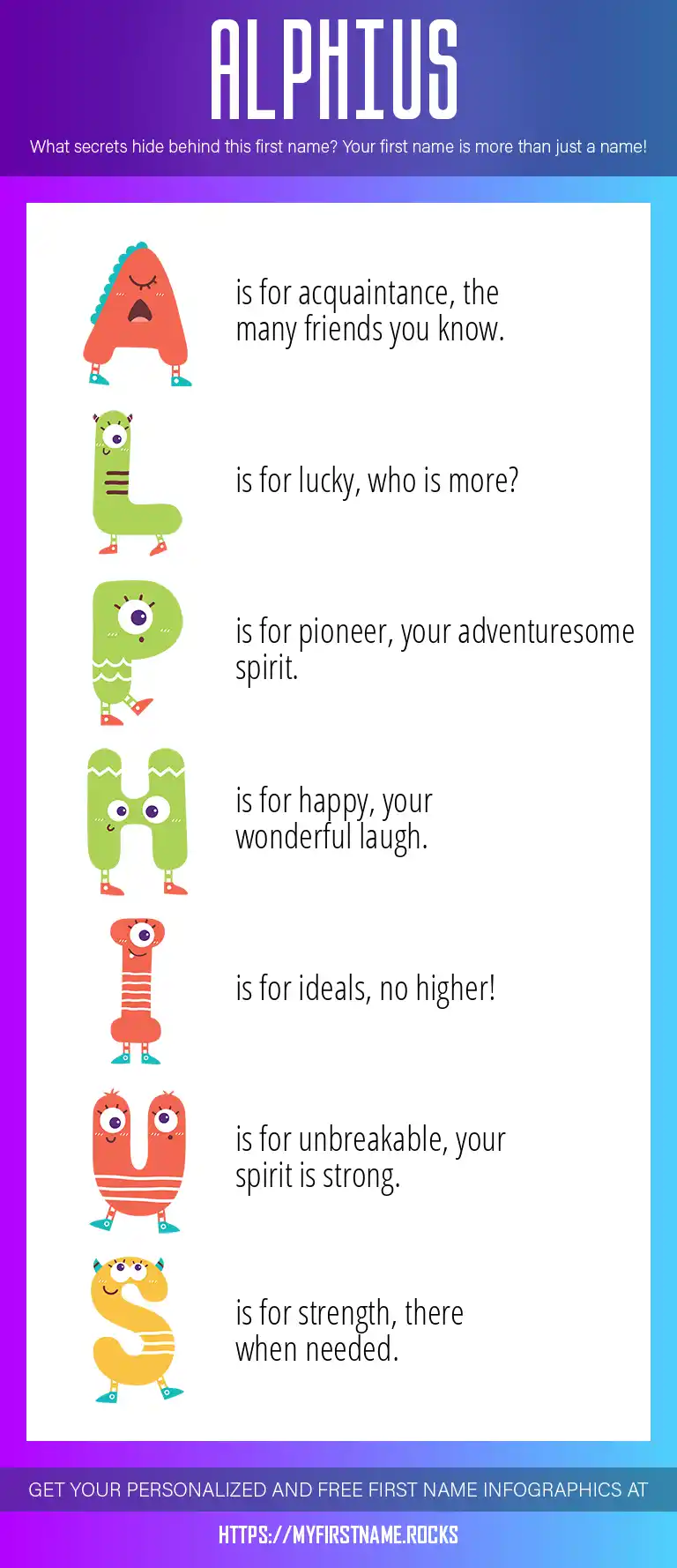 ALPHIUS

What secrets hide behind this first name? Your first name is more than just a name!

A is for acquaintance, the many friends you know.

L is for lucky, who is more?

P is for pioneer, your adventuresome spirit.

H is for happy, your wonderful laugh.

I is for ideals, no higher!

U is for unbreakable, your spirit is strong.

S is for strength, there when needed.

GET YOUR PERSONALIZED AND FREE FIRST NAME INFOGRAPHICS AT

HTTPS://MYFIRSTNAME.ROCKS