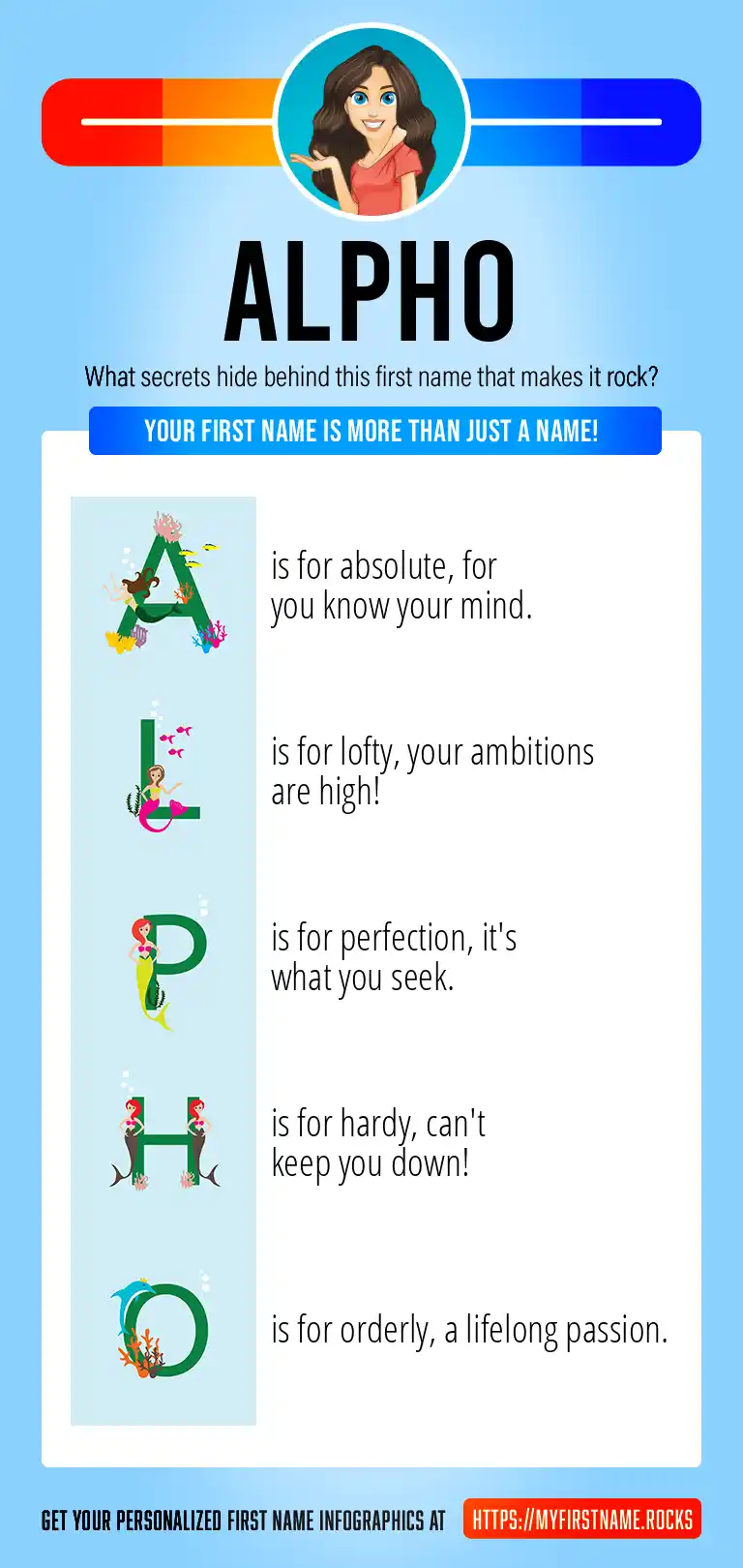 ALPHO

What secrets hide behind this first name that makes it rock?

YOUR FIRST NAME IS MORE THAN JUST A NAME!

A is for absolute, for you know your mind.

L is for lofty, your ambitions are high!

P is for perfection, it's what you seek.

H is for hardy, can't keep you down!

O is for orderly, a lifelong passion.

GET YOUR PERSONALIZED FIRST NAME INFOGRAPHICS AT HTTPS://MYFIRSTNAME.ROCKS