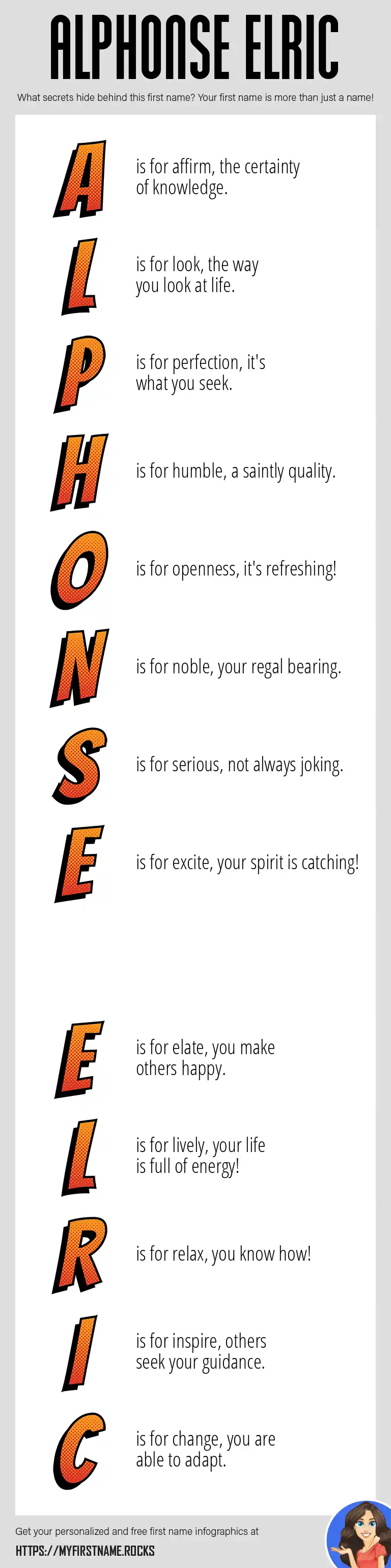 ALPHONSE ELRIC

What secrets hide behind this first name? Your first name is more than just a name!

A is for affirm, the certainty of knowledge.

L is for look, the way you look at life.

P is for perfection, it's what you seek.

H is for humble, a saintly quality.

O is for openness, it's refreshing!

N is for noble, your regal bearing.

S is for serious, not always joking.

E is for excite, your spirit is catching!

E is for elate, you make others happy.

L is for lively, your life is full of energy!

R is for relax, you know how!

I is for inspire, others seek your guidance.

C is for change, you are able to adapt.

Get your personalized and free first name infographics at

HTTPS://MYFIRSTNAME.ROCKS