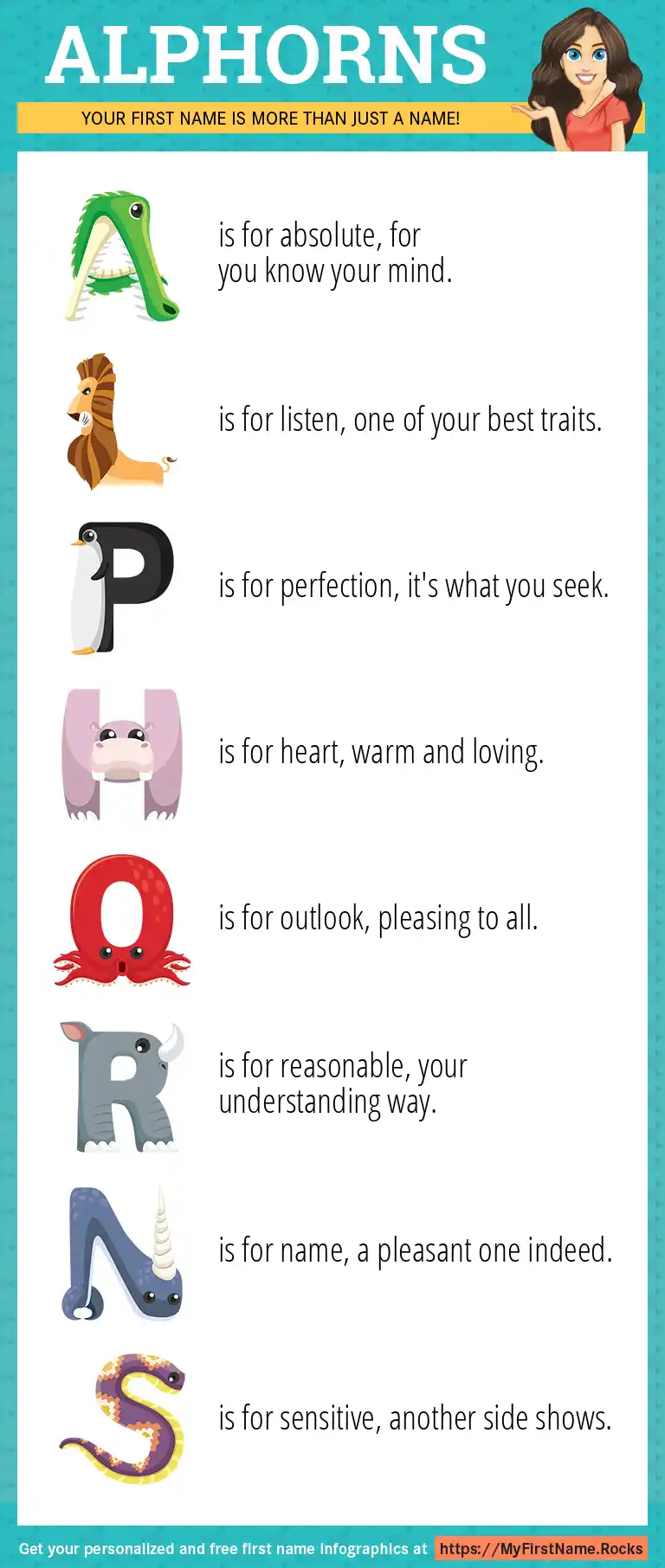 ALPHORNS

YOUR FIRST NAME IS MORE THAN JUST A NAME!

A is for absolute, for you know your mind.

L is for listen, one of your best traits.

P is for perfection, it's what you seek.

H is for heart, warm and loving.

O is for outlook, pleasing to all.

R is for reasonable, your understanding way.

N is for name, a pleasant one indeed.

S is for sensitive, another side shows.

Get your personalized and free first name infographics at https://MyFirstName.Rocks