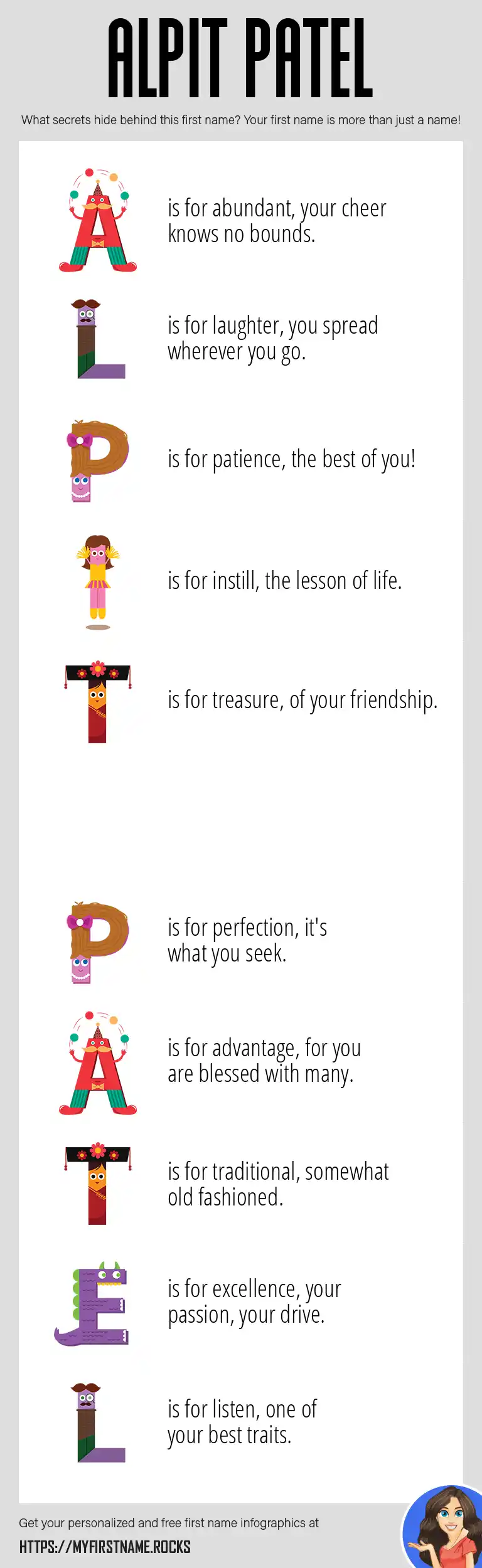 ALPIT PATEL

What secrets hide behind this first name? Your first name is more than just a name!

A is for abundant, your cheer knows no bounds.

L is for laughter, you spread wherever you go.

P is for patience, the best of you!

I is for instill, the lesson of life.

T is for treasure, of your friendship.

P is for perfection, it's what you seek.

A is for advantage, for you are blessed with many.

T is for traditional, somewhat old fashioned.

E is for excellence, your passion, your drive.

L is for listen, one of your best traits.

Get your personalized and free first name infographics at

HTTPS://MYFIRSTNAME.ROCKS