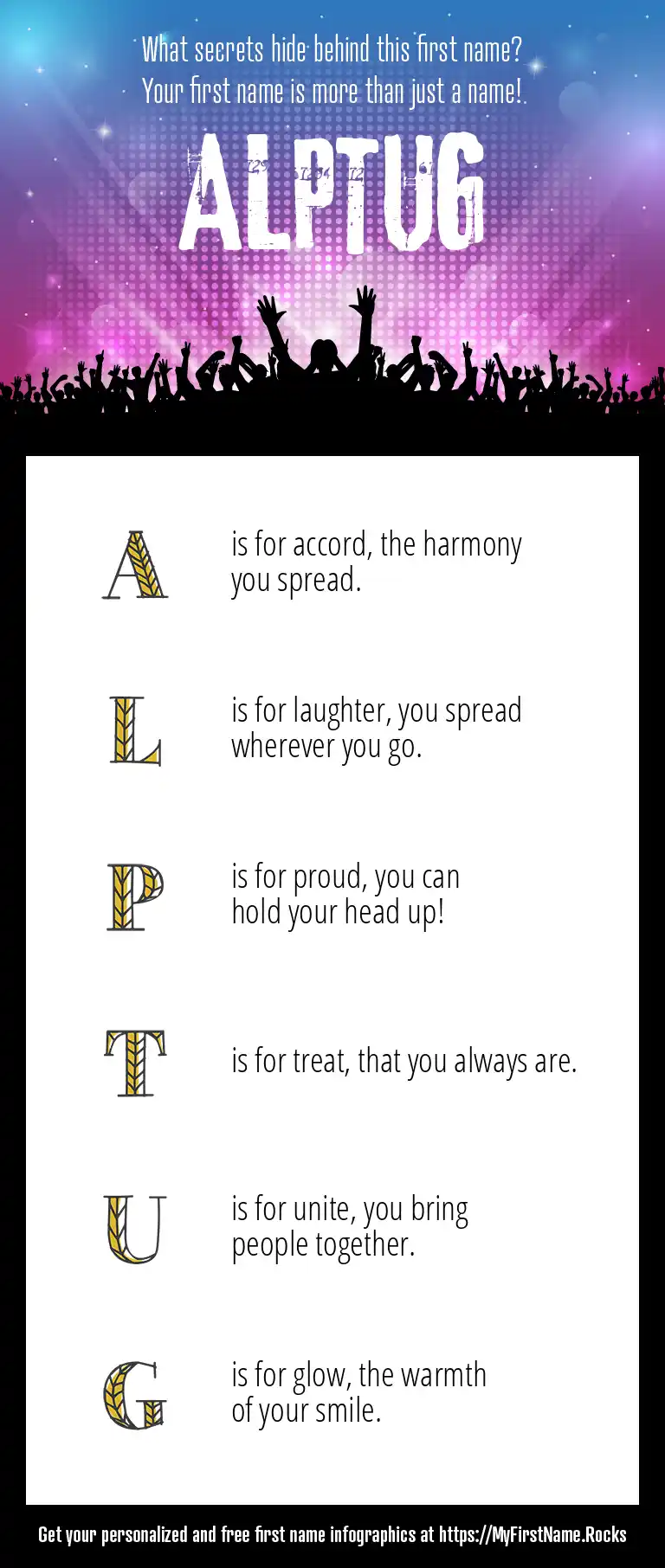 What secrets hide behind this first name?
Your first name is more than just a name!

ALPTUG

A is for accord, the harmony you spread.

L is for laughter, you spread wherever you go.

P is for proud, you can hold your head up!

T is for treat, that you always are.

U is for unite, you bring people together.

G is for glow, the warmth of your smile.

Get your personalized and free first name infographics at https://MyFirstName.Rocks