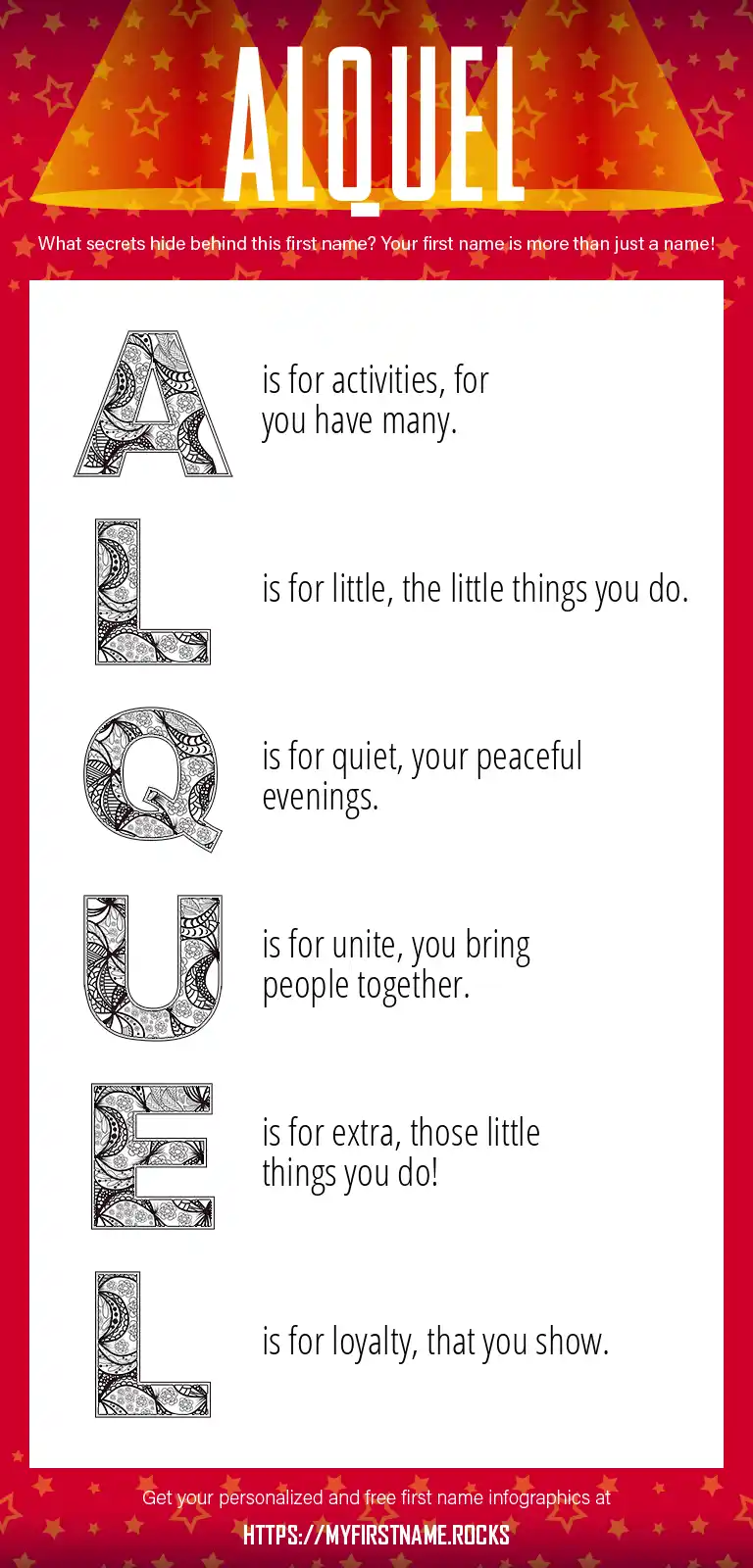 ALQUEL

What secrets hide behind this first name? Your first name is more than just a name!

A is for activities, for you have many.

L is for little, the little things you do.

Q is for quiet, your peaceful evenings.

U is for unite, you bring people together.

E is for extra, those little things you do!

L is for loyalty, that you show.

Get your personalized and free first name infographics at

HTTPS://MYFIRSTNAME.ROCKS