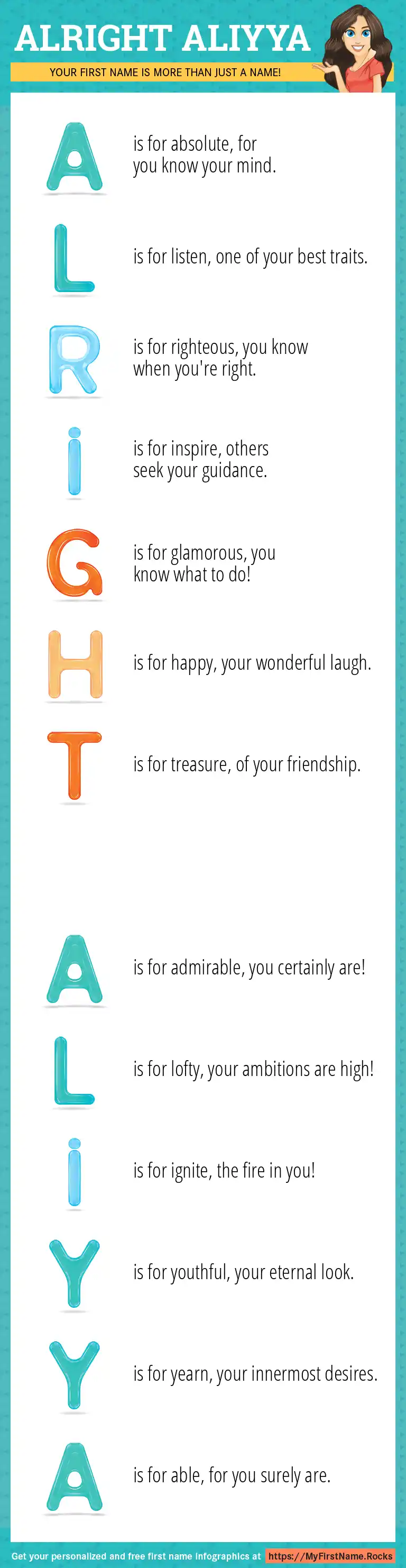 ALRIGHT ALIYYA

YOUR FIRST NAME IS MORE THAN JUST A NAME!

A is for absolute, for you know your mind.

L is for listen, one of your best traits.

R is for righteous, you know when you're right.

i is for inspire, others seek your guidance.

G is for glamorous, you know what to do!

H is for happy, your wonderful laugh.

T is for treasure, of your friendship.

A is for admirable, you certainly are!

L is for lofty, your ambitions are high!

i is for ignite, the fire in you!

Y is for youthful, your eternal look.

Y is for yearn, your innermost desires.

A is for able, for you surely are.

Get your personalized and free first name infographics at https://MyFirstName.Rocks