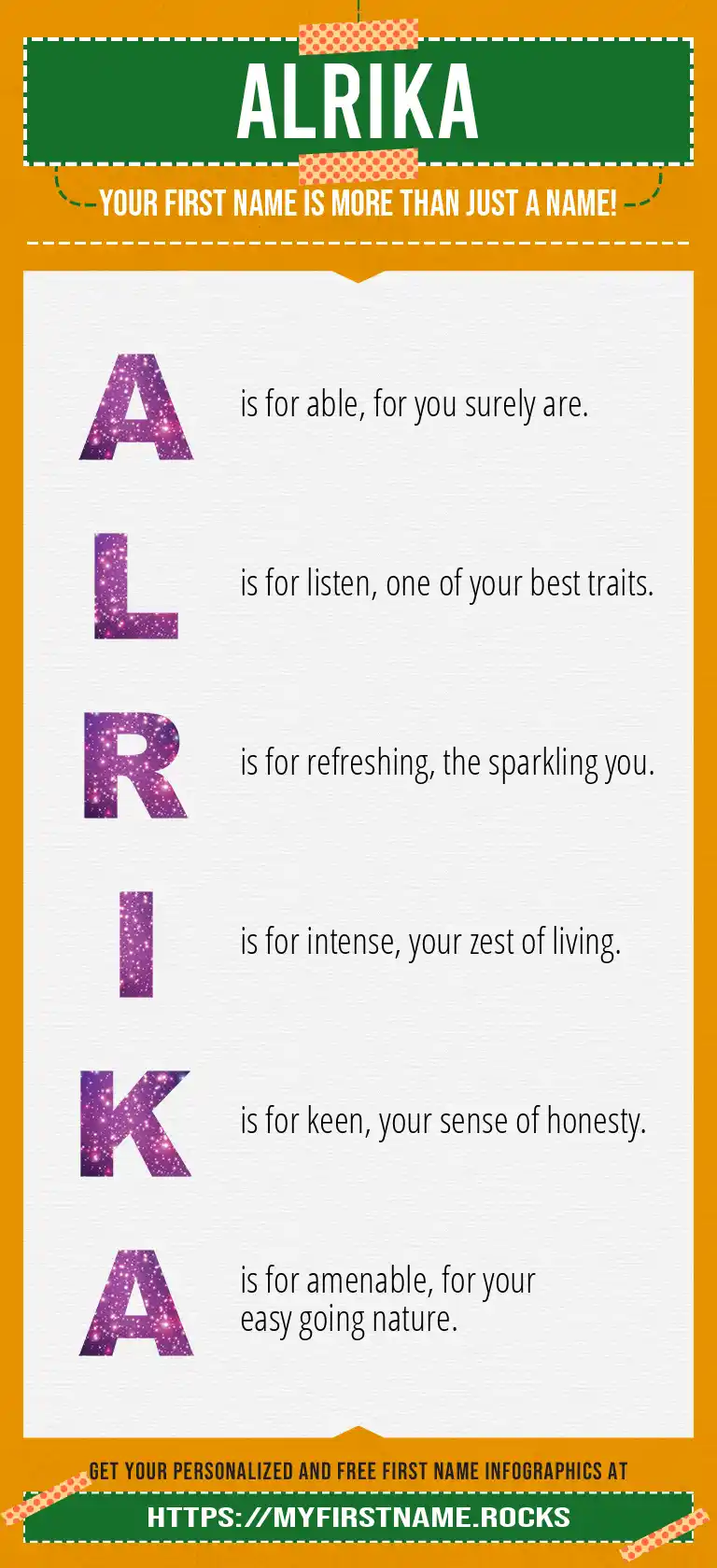 ALRIKA

YOUR FIRST NAME IS MORE THAN JUST A NAME!

A is for able, for you surely are.

L is for listen, one of your best traits.

R is for refreshing, the sparkling you.

I is for intense, your zest of living.

K is for keen, your sense of honesty.

A is for amenable, for your easy going nature.

GET YOUR PERSONALIZED AND FREE FIRST NAME INFOGRAPHICS AT

HTTPS://MYFIRSTNAME.ROCKS