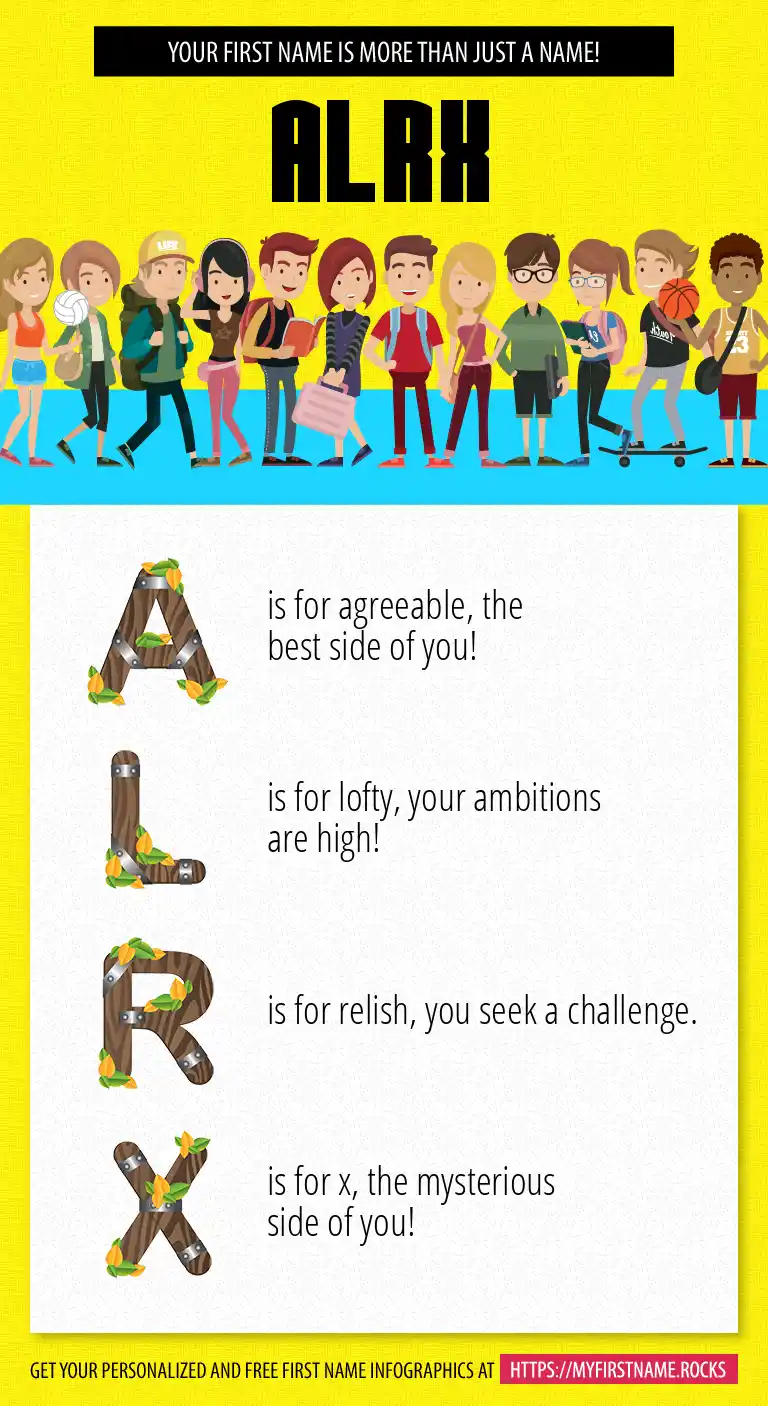 YOUR FIRST NAME IS MORE THAN JUST A NAME!

ALRX

A is for agreeable, the best side of you!

L is for lofty, your ambitions are high!

R is for relish, you seek a challenge.

X is for x, the mysterious side of you!

GET YOUR PERSONALIZED AND FREE FIRST NAME INFOGRAPHICS AT HTTPS://MYFIRSTNAME.ROCKS