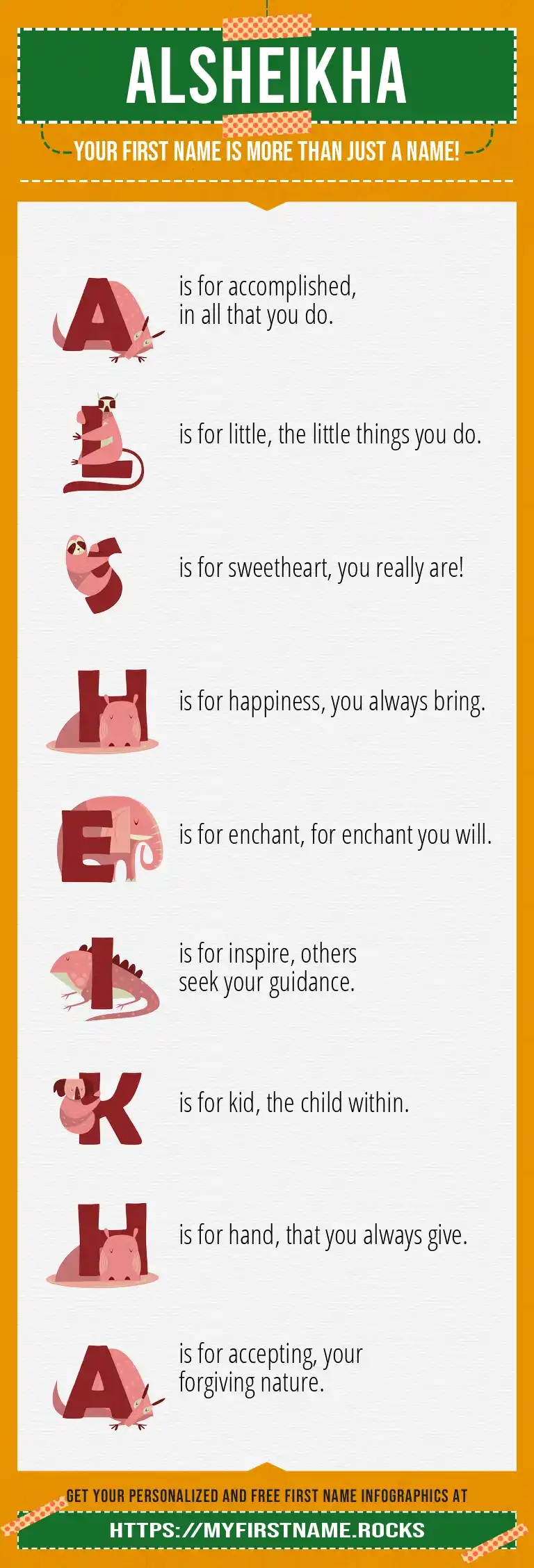 ALSHEIKHA

YOUR FIRST NAME IS MORE THAN JUST A NAME!

A is for accomplished, in all that you do.

L is for little, the little things you do.

S is for sweetheart, you really are!

H is for happiness, you always bring.

E is for enchant, for enchant you will.

I is for inspire, others seek your guidance.

K is for kid, the child within.

H is for hand, that you always give.

A is for accepting, your forgiving nature.

GET YOUR PERSONALIZED AND FREE FIRST NAME INFOGRAPHICS AT

HTTPS://MYFIRSTNAME.ROCKS