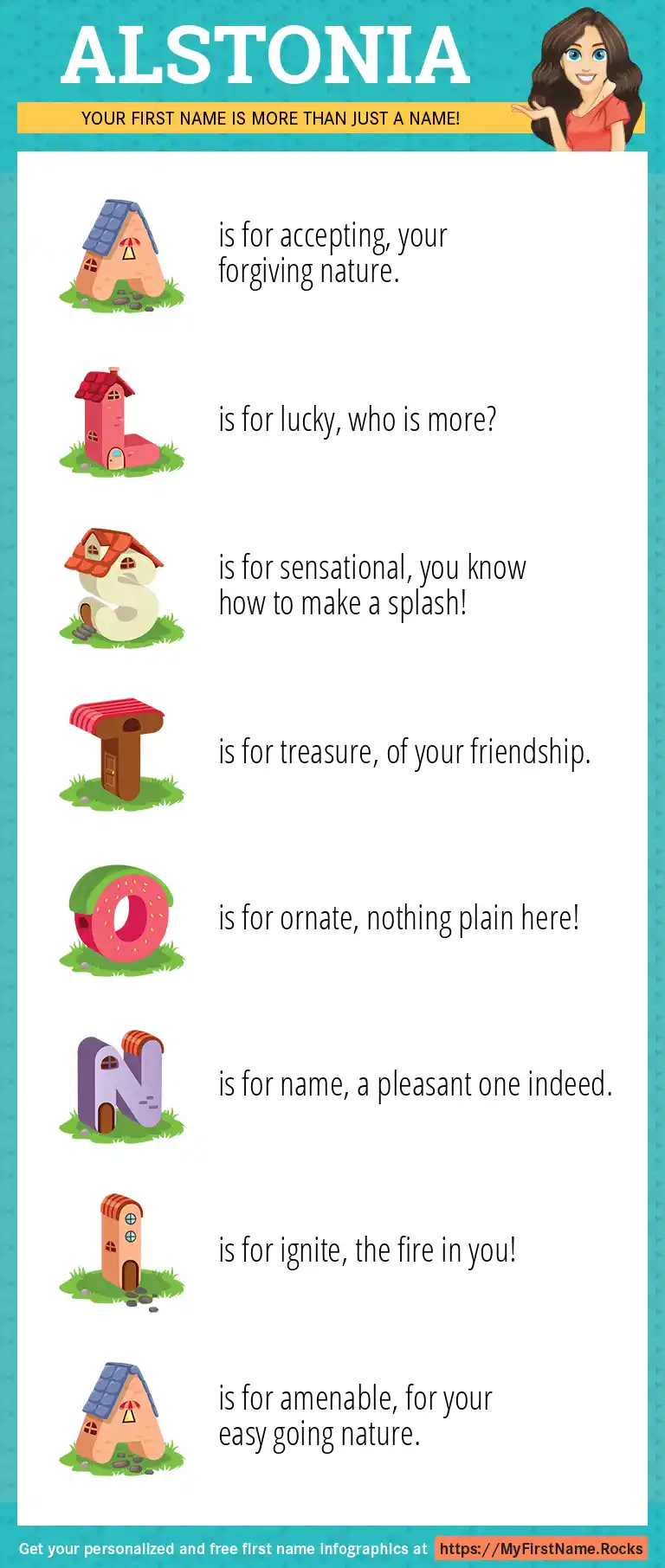 ALSTONIA

YOUR FIRST NAME IS MORE THAN JUST A NAME!

A is for accepting, your forgiving nature.

L is for lucky, who is more?

S is for sensational, you know how to make a splash!

T is for treasure, of your friendship.

O is for ornate, nothing plain here!

N is for name, a pleasant one indeed.

I is for ignite, the fire in you!

A is for amenable, for your easy going nature.

Get your personalized and free first name infographics at https://MyFirstName.Rocks