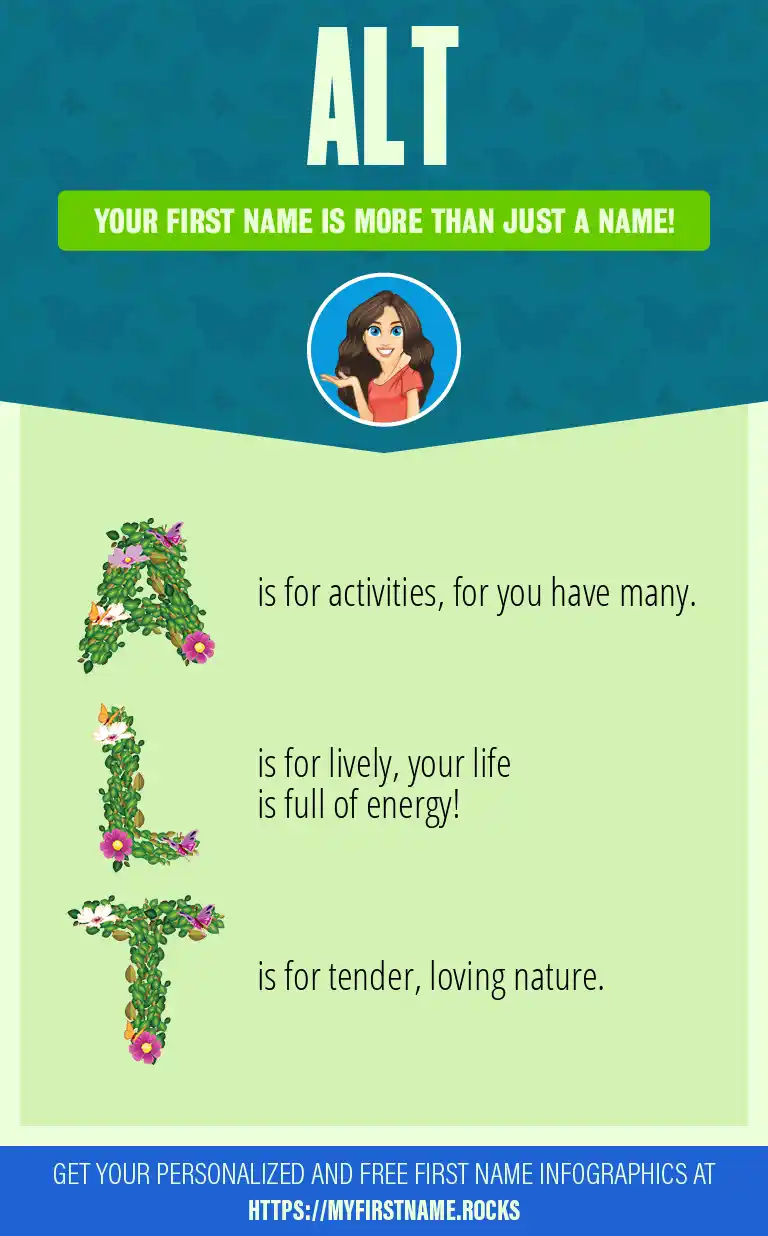 ALT

YOUR FIRST NAME IS MORE THAN JUST A NAME!

A is for activities, for you have many.

L is for lively, your life is full of energy!

T is for tender, loving nature.

GET YOUR PERSONALIZED AND FREE FIRST NAME INFOGRAPHICS AT HTTPS://MYFIRSTNAME.ROCKS