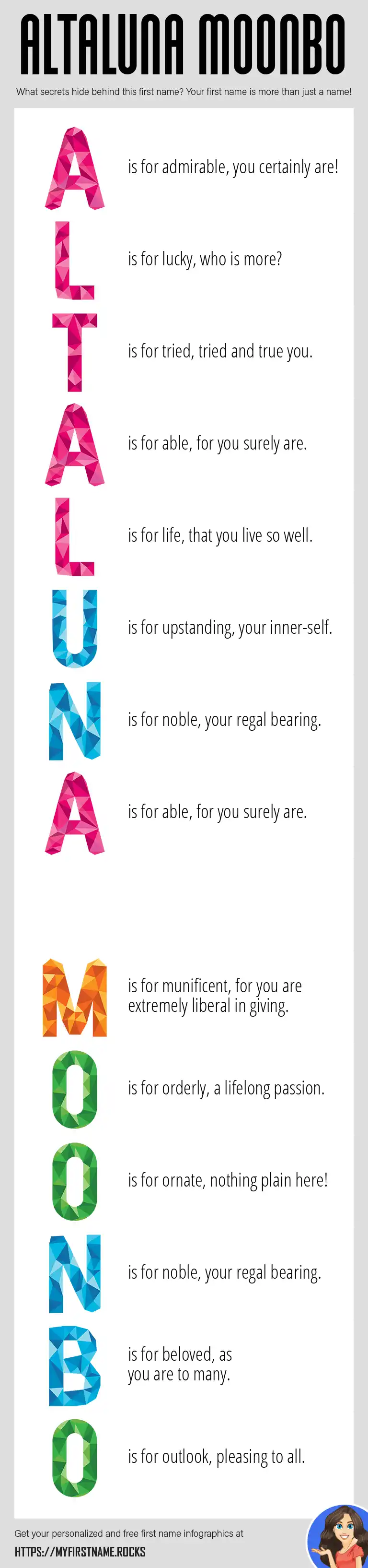 ALTALUNA MOONBO

What secrets hide behind this first name? Your first name is more than just a name!

A is for admirable, you certainly are!

L is for lucky, who is more?

T is for tried, tried and true you.

A is for able, for you surely are.

L is for life, that you live so well.

U is for upstanding, your inner-self.

N is for noble, your regal bearing.

A is for able, for you surely are.

M is for munificent, for you are extremely liberal in giving.

O is for orderly, a lifelong passion.

O is for ornate, nothing plain here!

N is for noble, your regal bearing.

B is for beloved, as you are to many.

O is for outlook, pleasing to all.

Get your personalized and free first name infographics at

HTTPS://MYFIRSTNAME.ROCKS