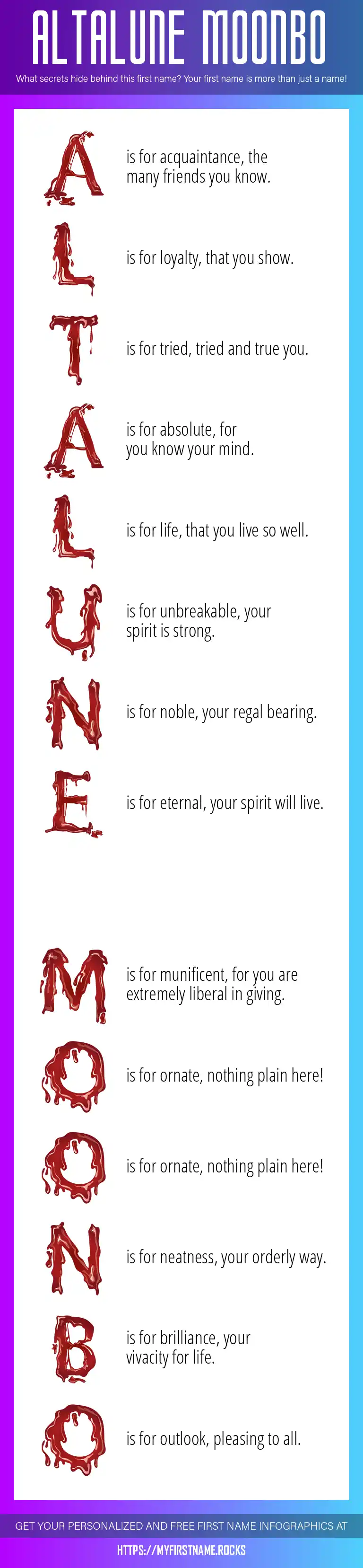 ALTALUNE MOONBO

What secrets hide behind this first name? Your first name is more than just a name!

A is for acquaintance, the many friends you know.

L is for loyalty, that you show.

T is for tried, tried and true you.

A is for absolute, for you know your mind.

L is for life, that you live so well.

U is for unbreakable, your spirit is strong.

N is for noble, your regal bearing.

E is for eternal, your spirit will live.

M is for munificent, for you are extremely liberal in giving.

O is for ornate, nothing plain here!

O is for ornate, nothing plain here!

N is for neatness, your orderly way.

B is for brilliance, your vivacity for life.

O is for outlook, pleasing to all.

GET YOUR PERSONALIZED AND FREE FIRST NAME INFOGRAPHICS AT

HTTPS://MYFIRSTNAME.ROCKS