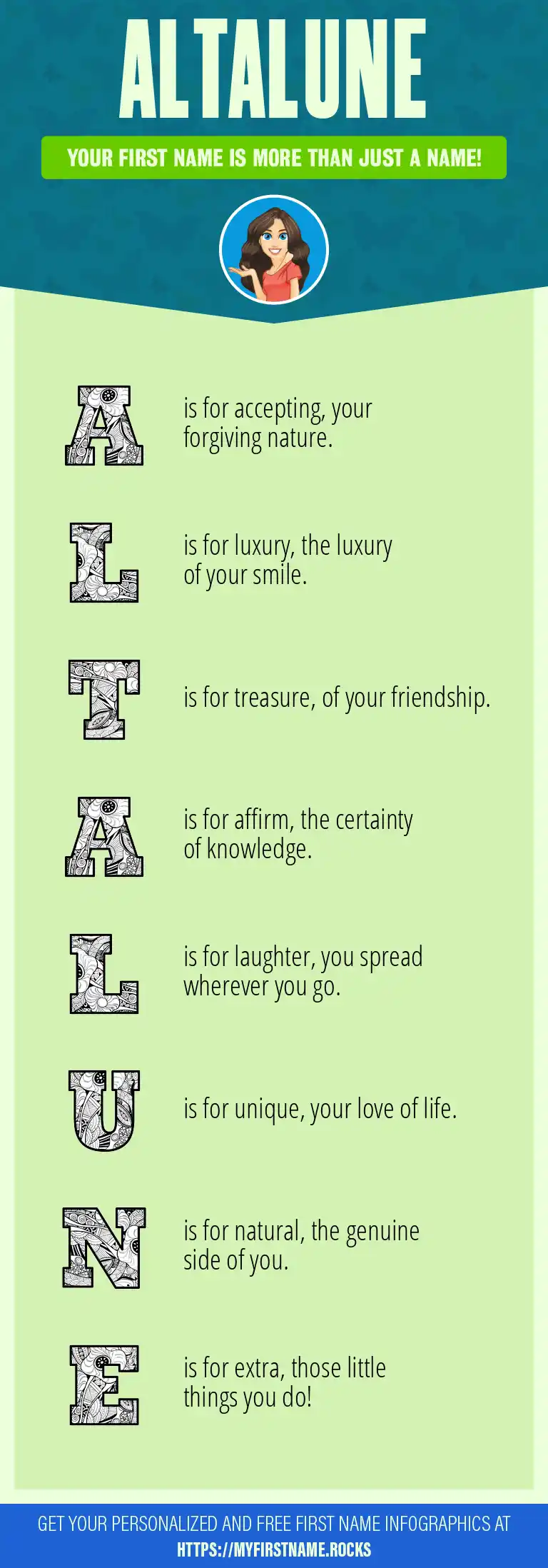 ALTALUNE

YOUR FIRST NAME IS MORE THAN JUST A NAME!

A is for accepting, your forgiving nature.

L is for luxury, the luxury of your smile.

T is for treasure, of your friendship.

A is for affirm, the certainty of knowledge.

L is for laughter, you spread wherever you go.

U is for unique, your love of life.

N is for natural, the genuine side of you.

E is for extra, those little things you do!

GET YOUR PERSONALIZED AND FREE FIRST NAME INFOGRAPHICS AT HTTPS://MYFIRSTNAME.ROCKS