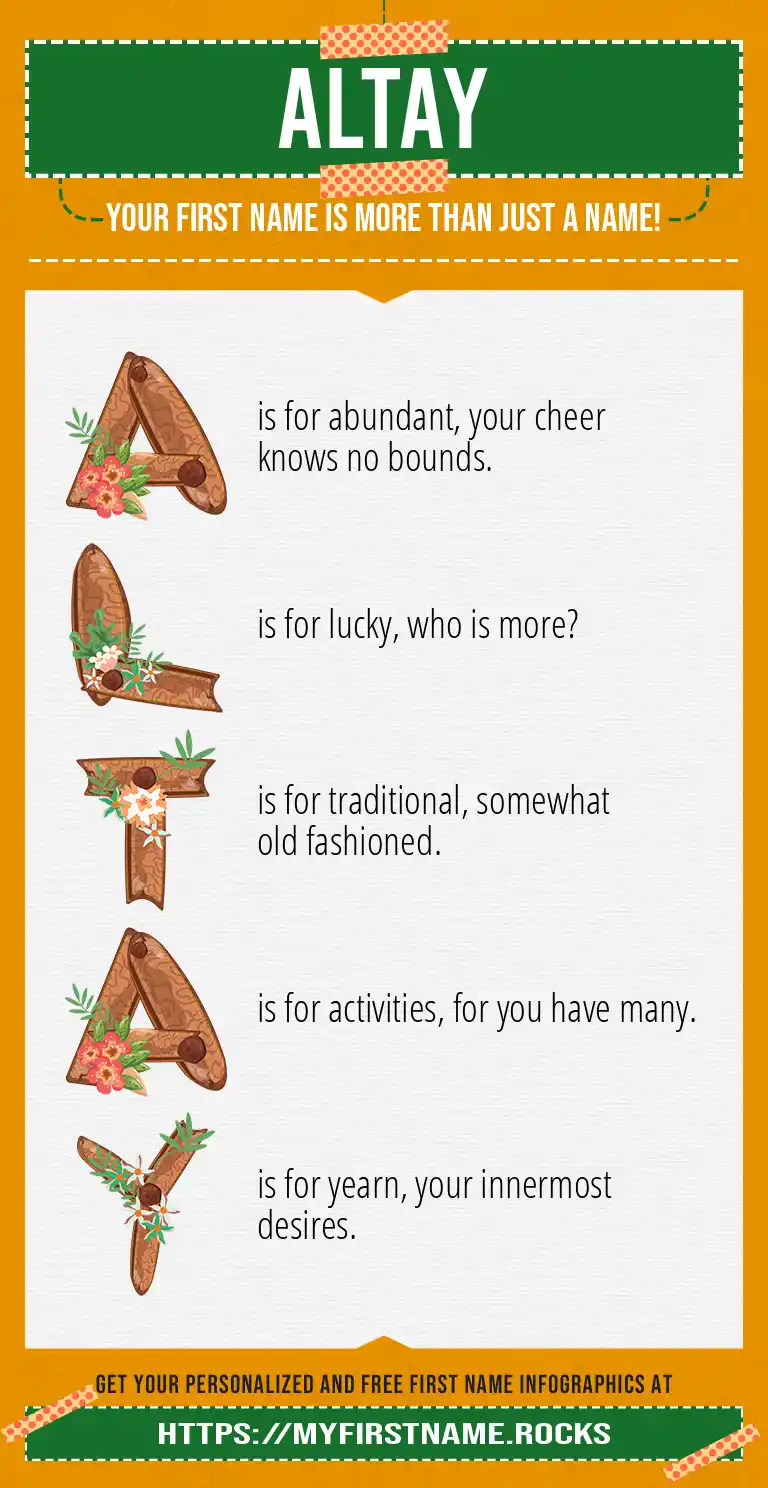 ALTAY

YOUR FIRST NAME IS MORE THAN JUST A NAME!

A is for abundant, your cheer knows no bounds.

L is for lucky, who is more?

T is for traditional, somewhat old fashioned.

A is for activities, for you have many.

Y is for yearn, your innermost desires.

GET YOUR PERSONALIZED AND FREE FIRST NAME INFOGRAPHICS AT

HTTPS://MYFIRSTNAME.ROCKS