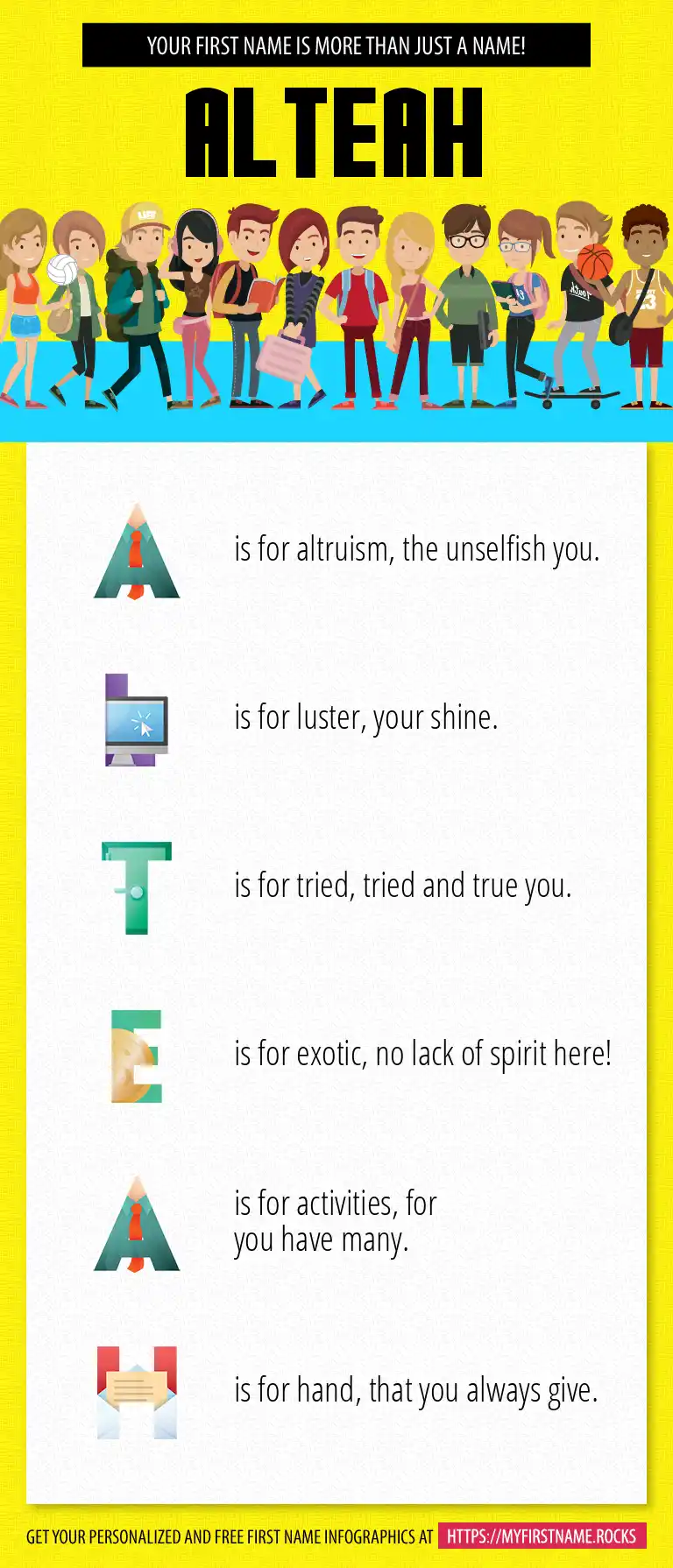 YOUR FIRST NAME IS MORE THAN JUST A NAME!

ALTEAH

A is for altruism, the unselfish you.

L is for luster, your shine.

T is for tried, tried and true you.

E is for exotic, no lack of spirit here!

A is for activities, for you have many.

H is for hand, that you always give.

GET YOUR PERSONALIZED AND FREE FIRST NAME INFOGRAPHICS AT HTTPS://MYFIRSTNAME.ROCKS