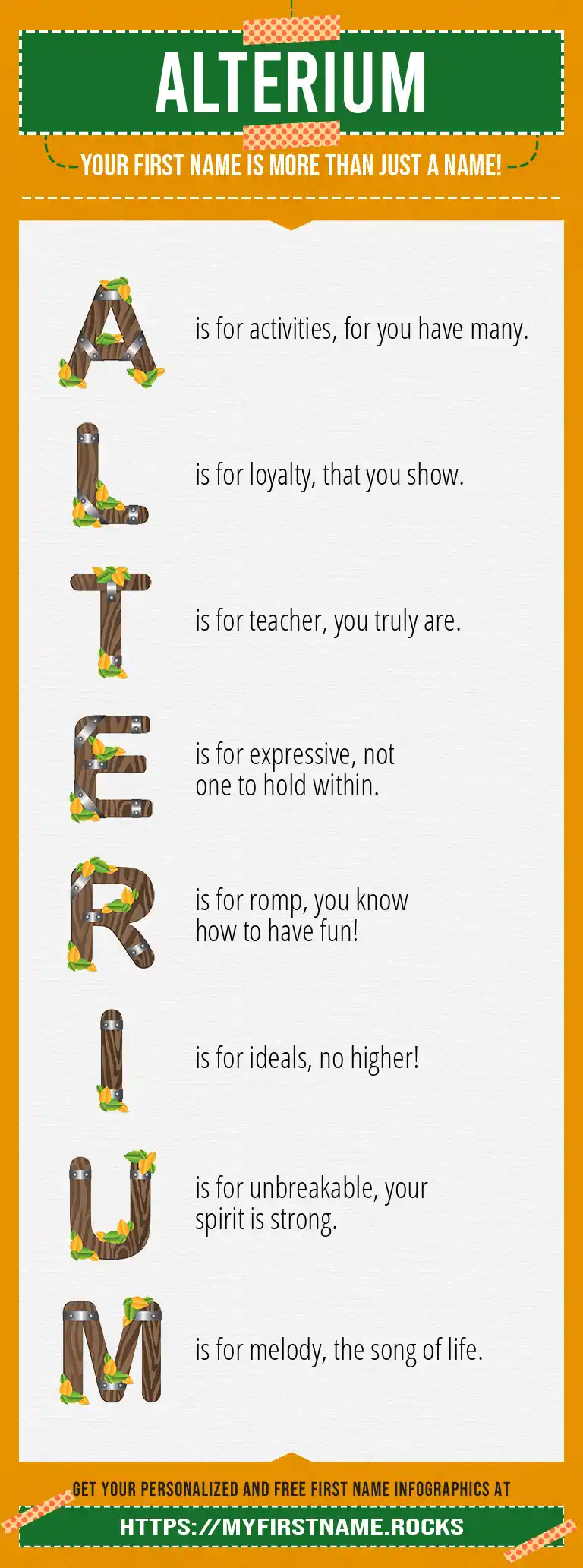 ALTERIUM

YOUR FIRST NAME IS MORE THAN JUST A NAME!

A is for activities, for you have many.

L is for loyalty, that you show.

T is for teacher, you truly are.

E is for expressive, not one to hold within.

R is for romp, you know how to have fun!

I is for ideals, no higher!

U is for unbreakable, your spirit is strong.

M is for melody, the song of life.

GET YOUR PERSONALIZED AND FREE FIRST NAME INFOGRAPHICS AT

HTTPS://MYFIRSTNAME.ROCKS