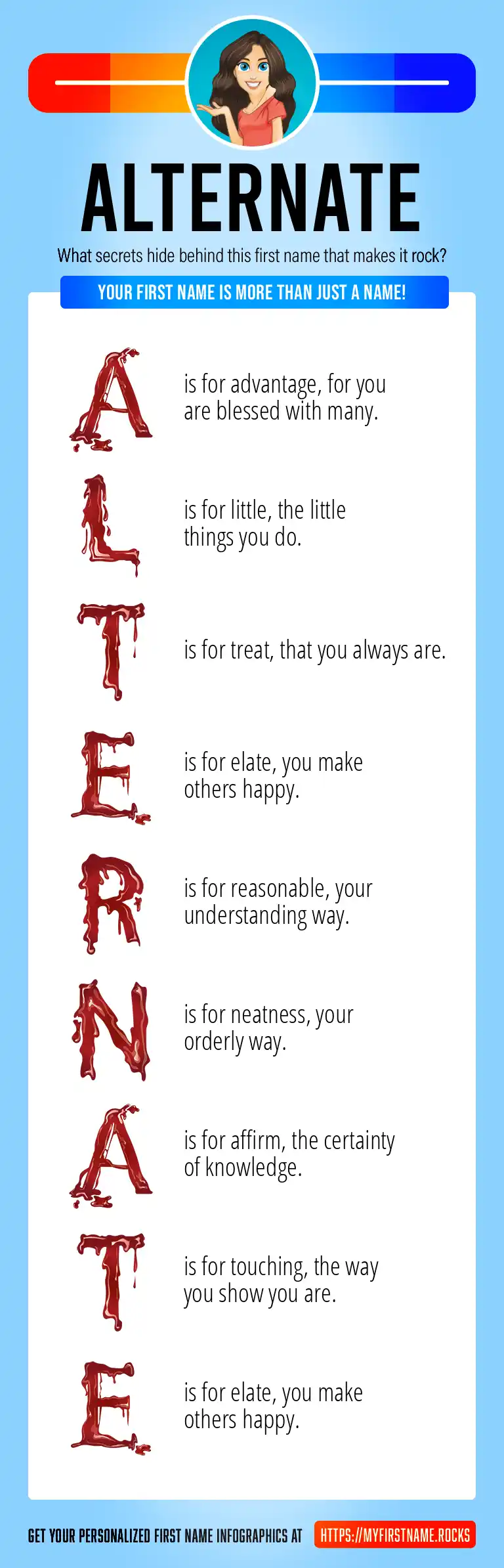 ALTERNATE

What secrets hide behind this first name that makes it rock?

YOUR FIRST NAME IS MORE THAN JUST A NAME!

A is for advantage, for you are blessed with many.

L is for little, the little things you do.

T is for treat, that you always are.

E is for elate, you make others happy.

R is for reasonable, your understanding way.

N is for neatness, your orderly way.

A is for affirm, the certainty of knowledge.

T is for touching, the way you show you are.

E is for elate, you make others happy.

GET YOUR PERSONALIZED FIRST NAME INFOGRAPHICS AT HTTPS://MYFIRSTNAME.ROCKS