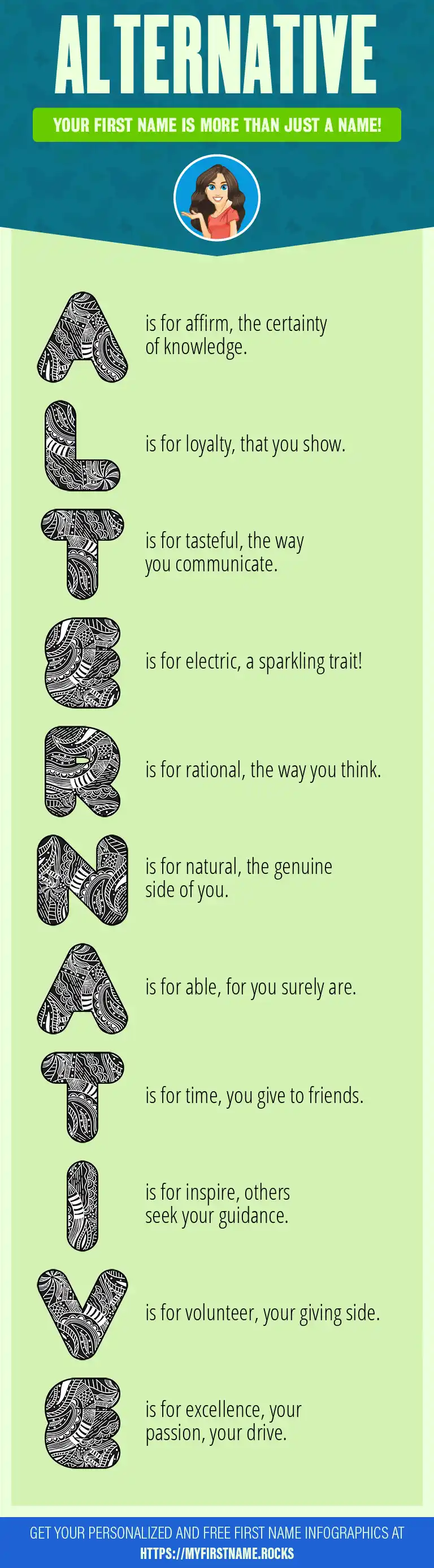 ALTERNATIVE

YOUR FIRST NAME IS MORE THAN JUST A NAME!

A is for affirm, the certainty of knowledge.

L is for loyalty, that you show.

T is for tasteful, the way you communicate.

E is for electric, a sparkling trait!

R is for rational, the way you think.

N is for natural, the genuine side of you.

A is for able, for you surely are.

T is for time, you give to friends.

I is for inspire, others seek your guidance.

V is for volunteer, your giving side.

E is for excellence, your passion, your drive.

GET YOUR PERSONALIZED AND FREE FIRST NAME INFOGRAPHICS AT HTTPS://MYFIRSTNAME.ROCKS