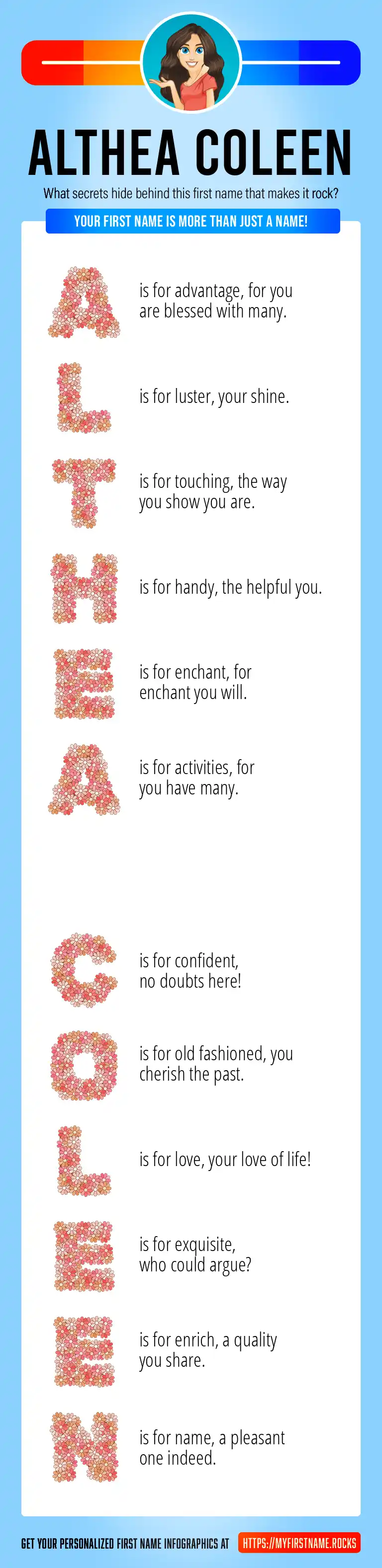 ALTHEA COLEEN

What secrets hide behind this first name that makes it rock?

YOUR FIRST NAME IS MORE THAN JUST A NAME!

A is for advantage, for you are blessed with many.

L is for luster, your shine.

T is for touching, the way you show you are.

H is for handy, the helpful you.

E is for enchant, for enchant you will.

A is for activities, for you have many.

C is for confident, no doubts here!

O is for old fashioned, you cherish the past.

L is for love, your love of life!

E is for exquisite, who could argue?

E is for enrich, a quality you share.

N is for name, a pleasant one indeed.

GET YOUR PERSONALIZED FIRST NAME INFOGRAPHICS AT HTTPS://MYFIRSTNAME.ROCKS