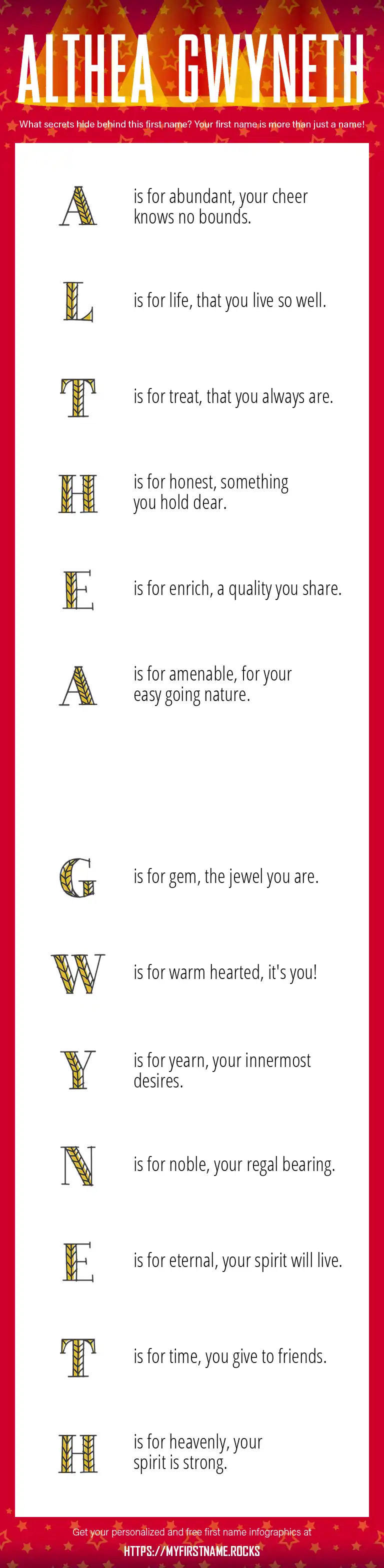 ALTHEA GWYNETH

What secrets hide behind this first name? Your first name is more than just a name!

A is for abundant, your cheer knows no bounds.

L is for life, that you live so well.

T is for treat, that you always are.

H is for honest, something you hold dear.

E is for enrich, a quality you share.

A is for amenable, for your easy going nature.

G is for gem, the jewel you are.

W is for warm hearted, it's you!

Y is for yearn, your innermost desires.

N is for noble, your regal bearing.

E is for eternal, your spirit will live.

T is for time, you give to friends.

H is for heavenly, your spirit is strong.

Get your personalized and free first name infographics at

HTTPS://MYFIRSTNAME.ROCKS