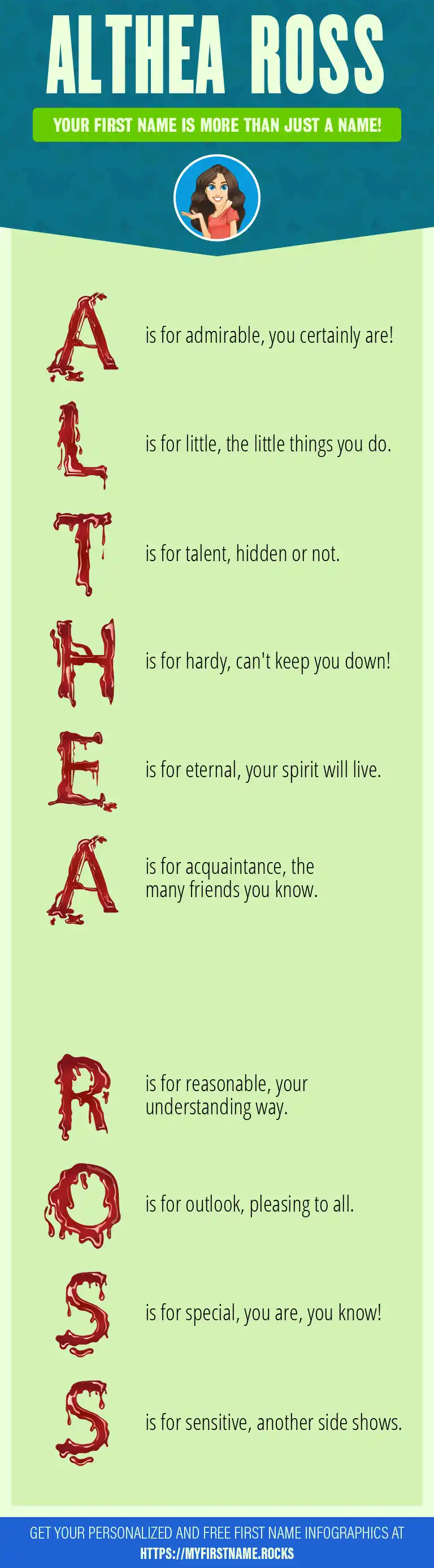 ALTHEA ROSS

YOUR FIRST NAME IS MORE THAN JUST A NAME!

A is for admirable, you certainly are!

L is for little, the little things you do.

T is for talent, hidden or not.

H is for hardy, can't keep you down!

E is for eternal, your spirit will live.

A is for acquaintance, the many friends you know.

R is for reasonable, your understanding way.

O is for outlook, pleasing to all.

S is for special, you are, you know!

S is for sensitive, another side shows.

GET YOUR PERSONALIZED AND FREE FIRST NAME INFOGRAPHICS AT HTTPS://MYFIRSTNAME.ROCKS