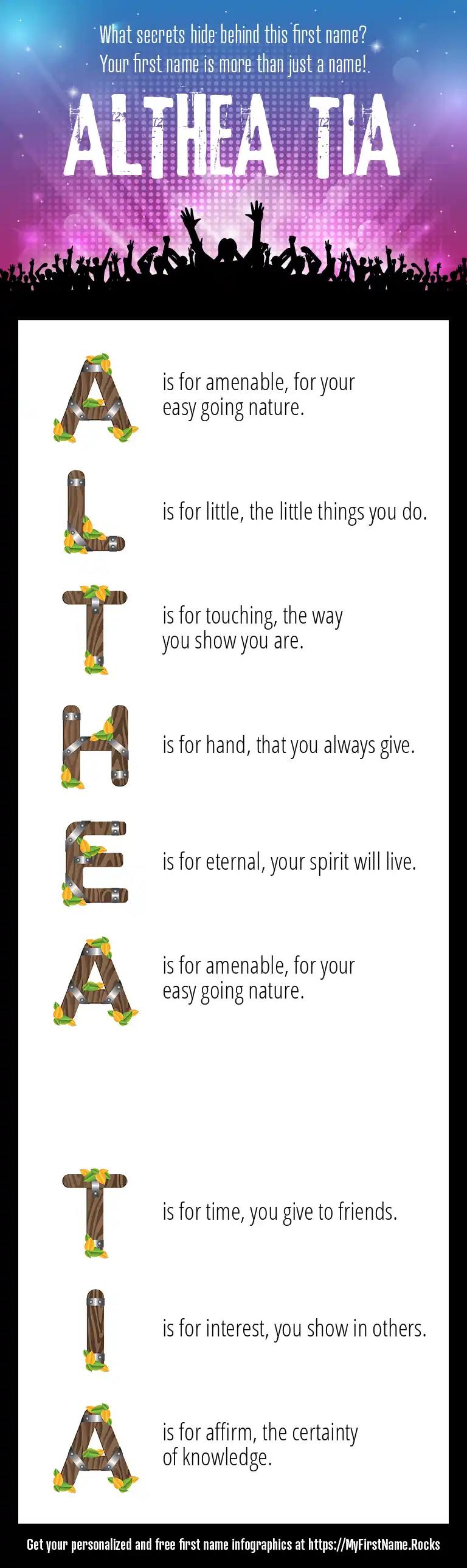 What secrets hide behind this first name?
Your first name is more than just a name!

ALTHEA TIA

A is for amenable, for your easy going nature.

L is for little, the little things you do.

T is for touching, the way you show you are.

H is for hand, that you always give.

E is for eternal, your spirit will live.

A is for amenable, for your easy going nature.

T is for time, you give to friends.

I is for interest, you show in others.

A is for affirm, the certainty of knowledge.

Get your personalized and free first name infographics at https://MyFirstName.Rocks