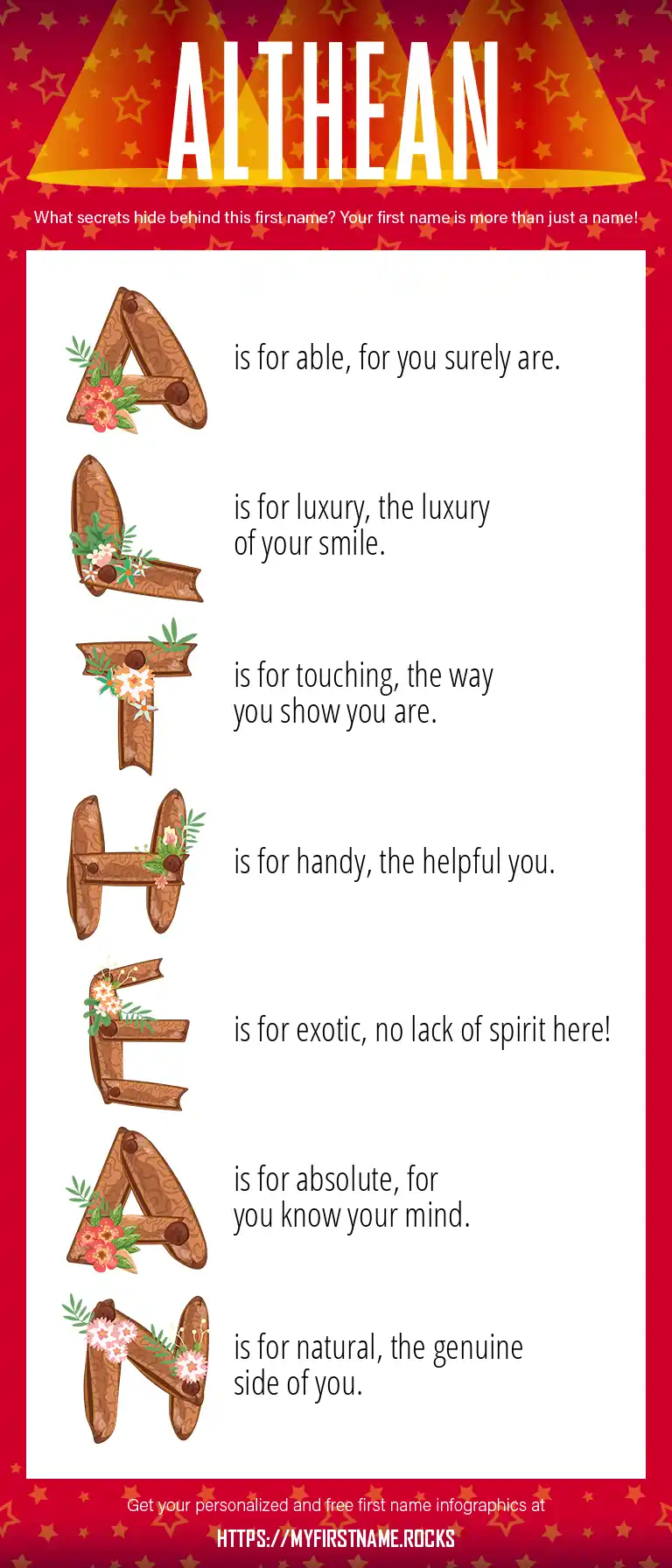 ALTHEAN

What secrets hide behind this first name? Your first name is more than just a name!

A is for able, for you surely are.

L is for luxury, the luxury of your smile.

T is for touching, the way you show you are.

H is for handy, the helpful you.

E is for exotic, no lack of spirit here!

A is for absolute, for you know your mind.

N is for natural, the genuine side of you.

Get your personalized and free first name infographics at

HTTPS://MYFIRSTNAME.ROCKS