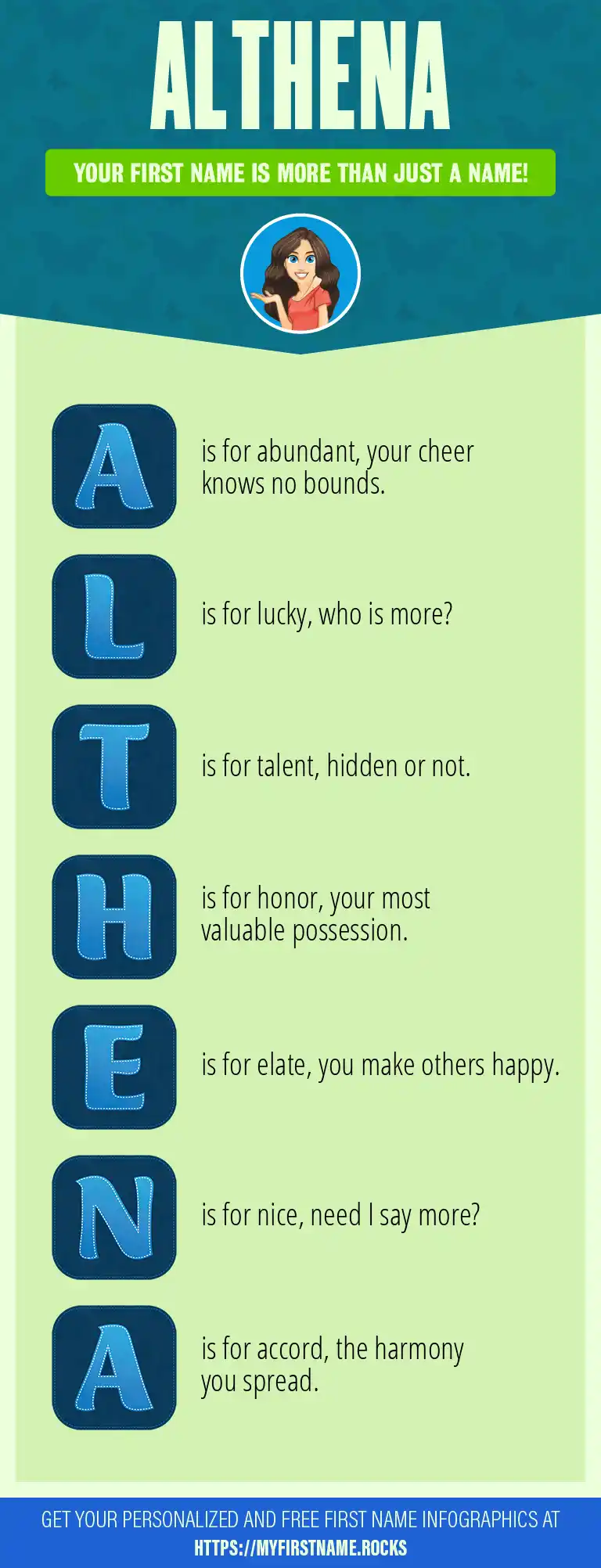 ALTHENA

YOUR FIRST NAME IS MORE THAN JUST A NAME!

A is for abundant, your cheer knows no bounds.

L is for lucky, who is more?

T is for talent, hidden or not.

H is for honor, your most valuable possession.

E is for elate, you make others happy.

N is for nice, need I say more?

A is for accord, the harmony you spread.

GET YOUR PERSONALIZED AND FREE FIRST NAME INFOGRAPHICS AT HTTPS://MYFIRSTNAME.ROCKS