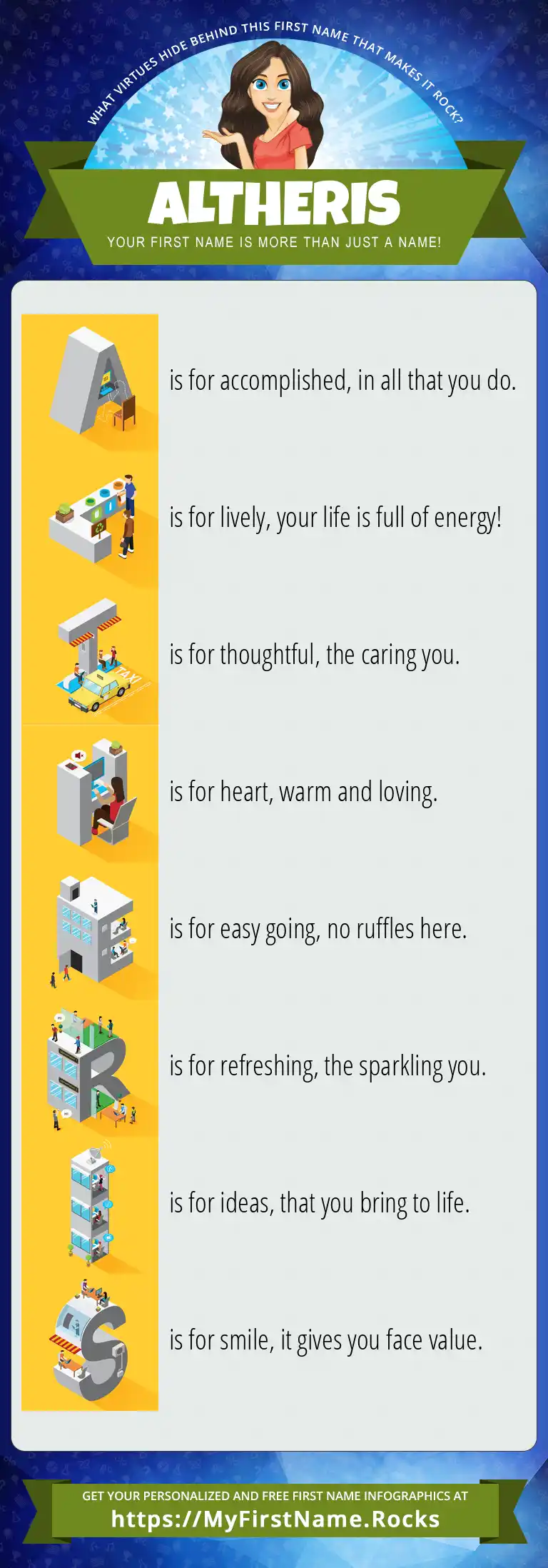 WHAT VIRTUES HIDE BEHIND THIS FIRST NAME THAT MAKES IT ROCK?

ALTHERIS

YOUR FIRST NAME IS MORE THAN JUST A NAME!

A is for accomplished, in all that you do.

L is for lively, your life is full of energy!

T is for thoughtful, the caring you.

TAXI

H is for heart, warm and loving.

E is for easy going, no ruffles here.

R is for refreshing, the sparkling you.

I is for ideas, that you bring to life.

S is for smile, it gives you face value.

GET YOUR PERSONALIZED AND FREE FIRST NAME INFOGRAPHICS AT
https://MyFirstName.Rocks