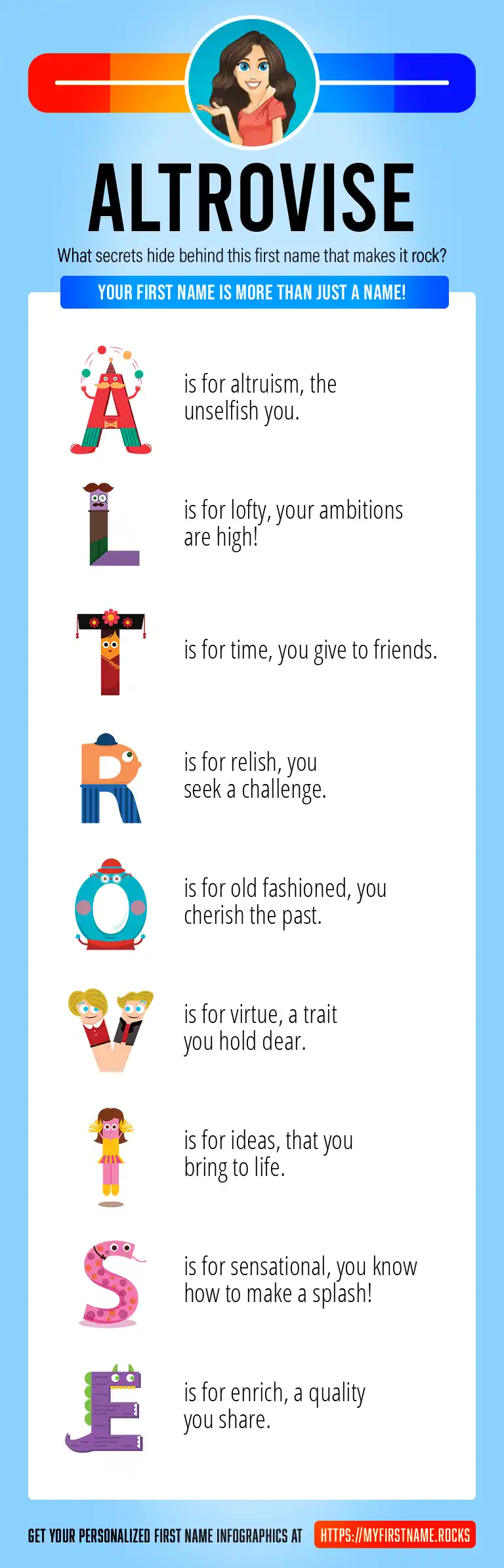 ALTROVISE

What secrets hide behind this first name that makes it rock?

YOUR FIRST NAME IS MORE THAN JUST A NAME!

A is for altruism, the unselfish you.

L is for lofty, your ambitions are high!

T is for time, you give to friends.

R is for relish, you seek a challenge.

O is for old fashioned, you cherish the past.

V is for virtue, a trait you hold dear.

I is for ideas, that you bring to life.

S is for sensational, you know how to make a splash!

E is for enrich, a quality you share.

GET YOUR PERSONALIZED FIRST NAME INFOGRAPHICS AT HTTPS://MYFIRSTNAME.ROCKS