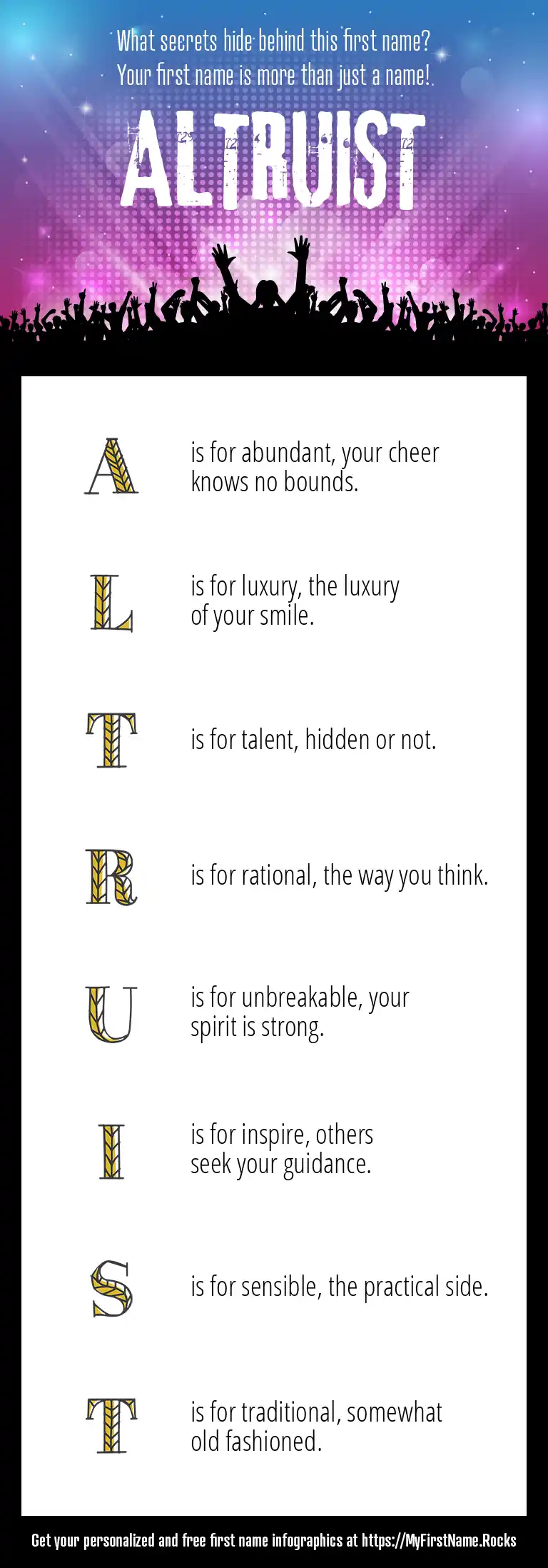 What secrets hide behind this first name?
Your first name is more than just a name!

ALTRUIST

A is for abundant, your cheer knows no bounds.

L is for luxury, the luxury of your smile.

T is for talent, hidden or not.

R is for rational, the way you think.

U is for unbreakable, your spirit is strong.

I is for inspire, others seek your guidance.

S is for sensible, the practical side.

T is for traditional, somewhat old fashioned.

Get your personalized and free first name infographics at https://MyFirstName.Rocks