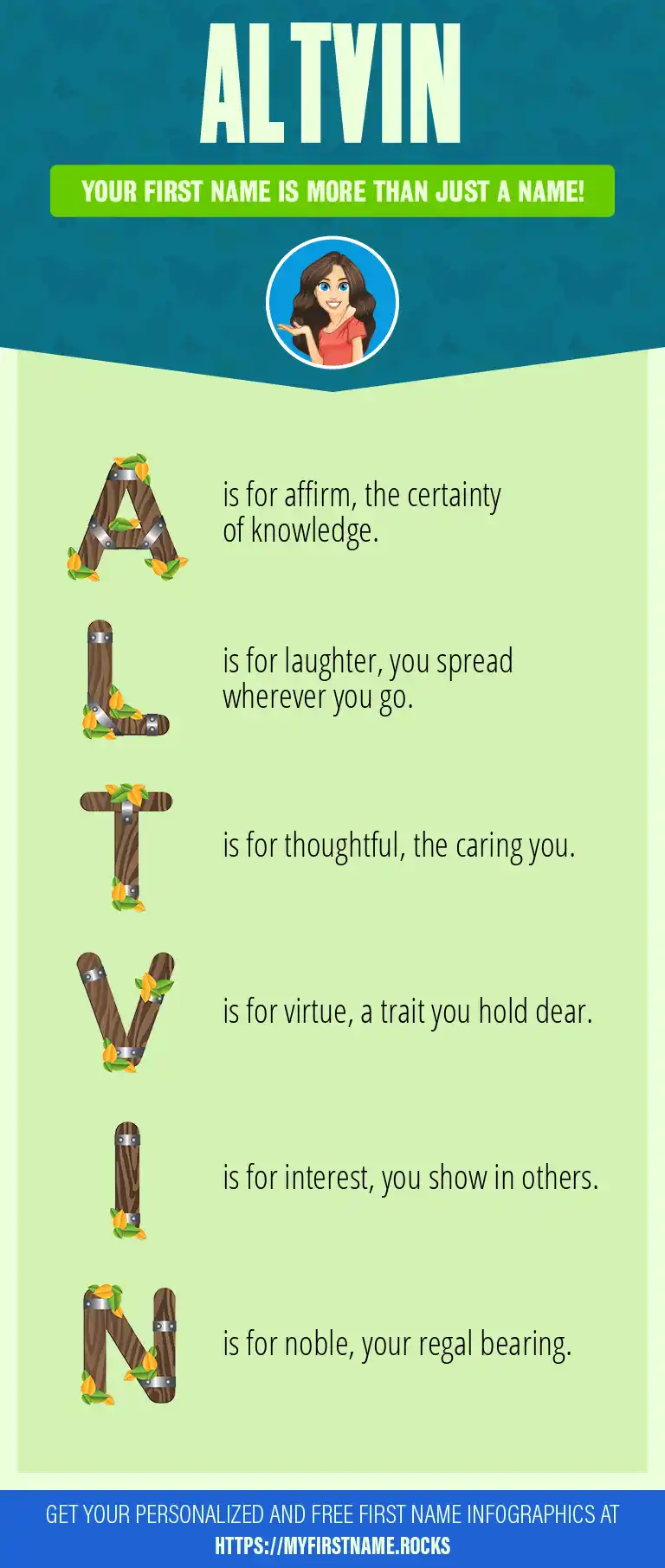 ALTVIN

YOUR FIRST NAME IS MORE THAN JUST A NAME!

A is for affirm, the certainty of knowledge.

L is for laughter, you spread wherever you go.

T is for thoughtful, the caring you.

V is for virtue, a trait you hold dear.

I is for interest, you show in others.

N is for noble, your regal bearing.

GET YOUR PERSONALIZED AND FREE FIRST NAME INFOGRAPHICS AT
HTTPS://MYFIRSTNAME.ROCKS