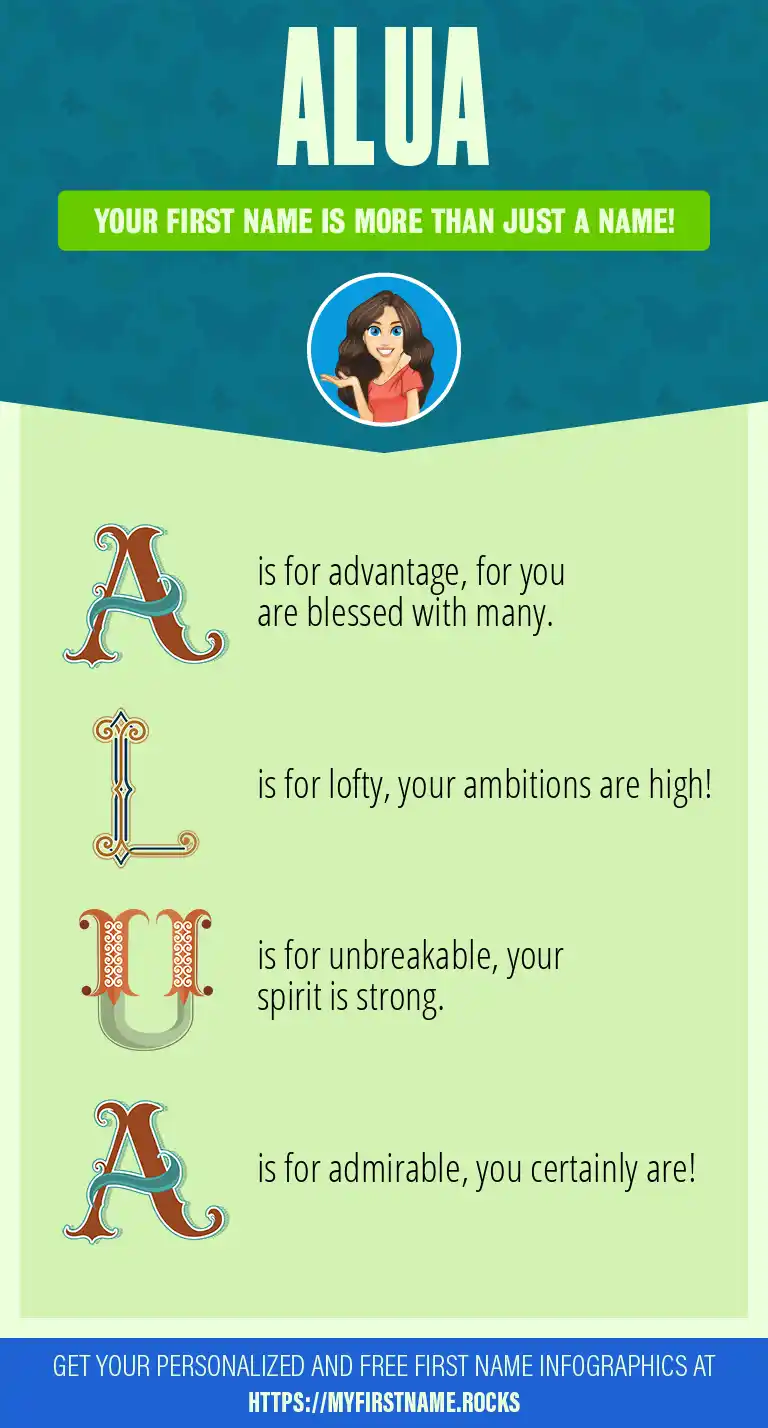 ALUA

YOUR FIRST NAME IS MORE THAN JUST A NAME!

A is for advantage, for you are blessed with many.

L is for lofty, your ambitions are high!

U is for unbreakable, your spirit is strong.

A is for admirable, you certainly are!

GET YOUR PERSONALIZED AND FREE FIRST NAME INFOGRAPHICS AT HTTPS://MYFIRSTNAME.ROCKS