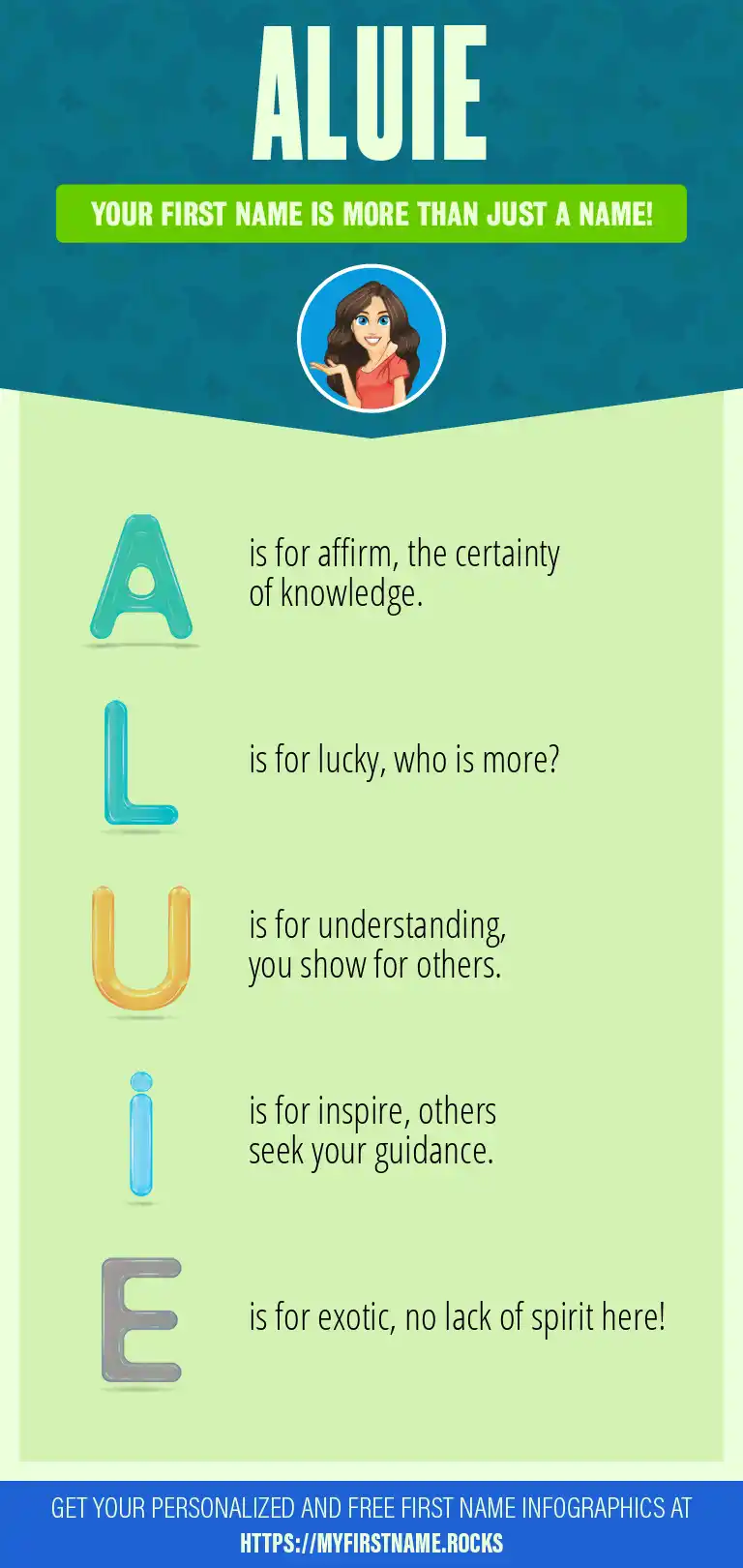 ALUIE

YOUR FIRST NAME IS MORE THAN JUST A NAME!

A is for affirm, the certainty of knowledge.

L is for lucky, who is more?

U is for understanding, you show for others.

i is for inspire, others seek your guidance.

E is for exotic, no lack of spirit here!

GET YOUR PERSONALIZED AND FREE FIRST NAME INFOGRAPHICS AT HTTPS://MYFIRSTNAME.ROCKS