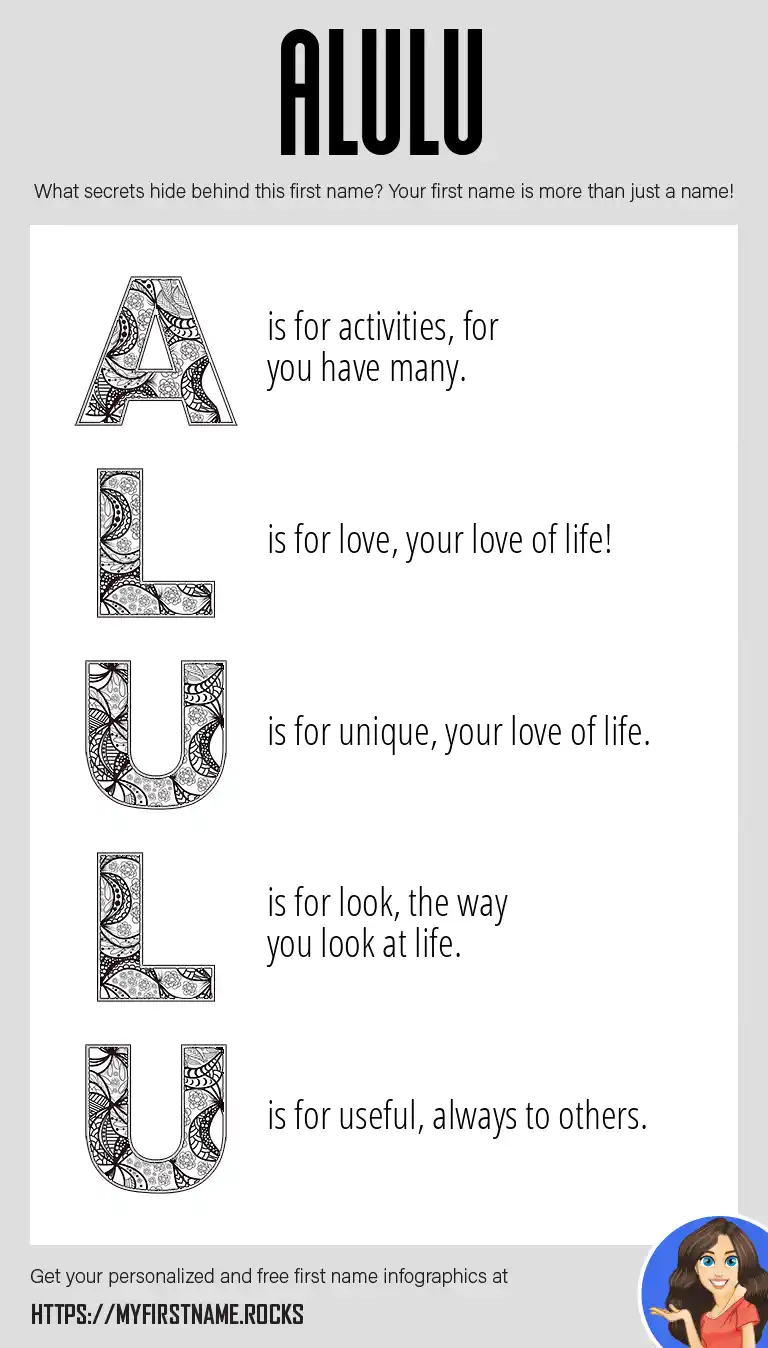 ALULU

What secrets hide behind this first name? Your first name is more than just a name!

A is for activities, for you have many.

L is for love, your love of life!

U is for unique, your love of life.

L is for look, the way you look at life.

U is for useful, always to others.

Get your personalized and free first name infographics at

HTTPS://MYFIRSTNAME.ROCKS