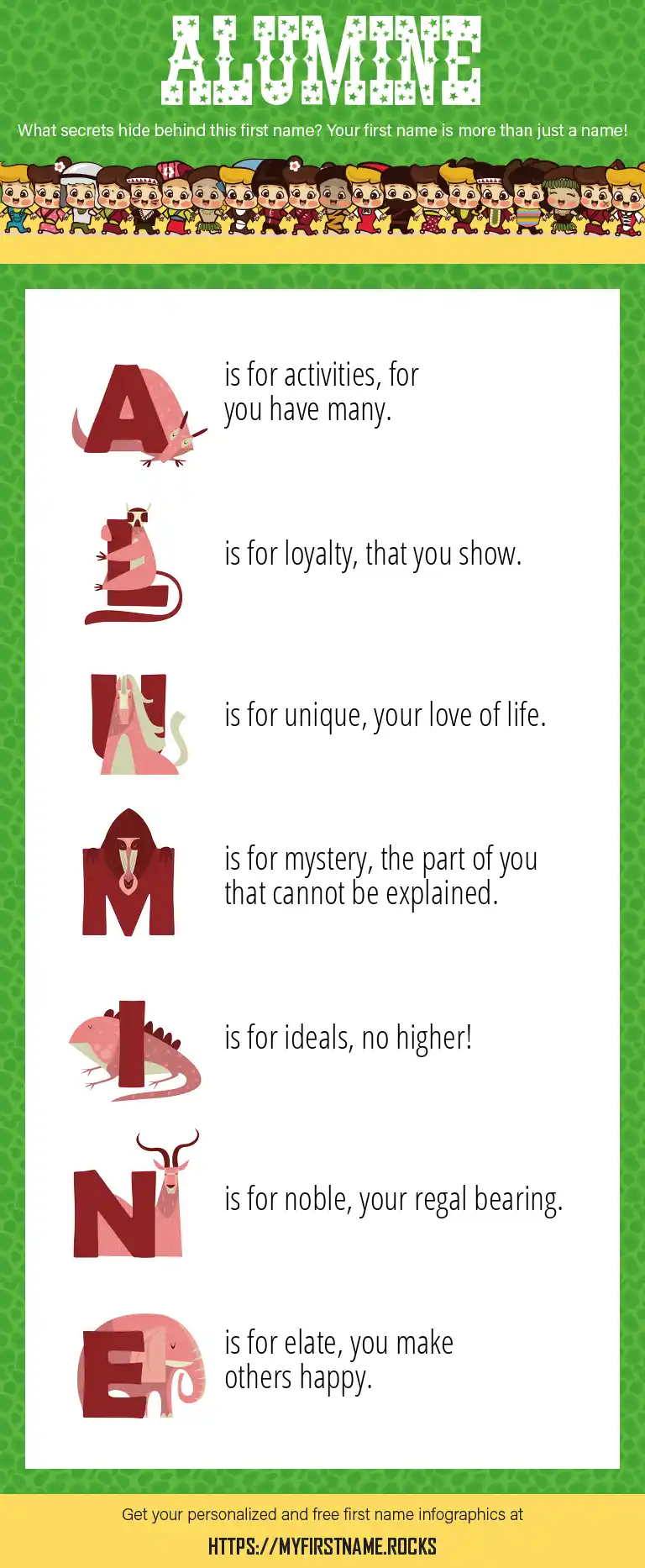 ALUMINE

What secrets hide behind this first name? Your first name is more than just a name!

A is for activities, for you have many.

L is for loyalty, that you show.

U is for unique, your love of life.

M is for mystery, the part of you that cannot be explained.

I is for ideals, no higher!

N is for noble, your regal bearing.

E is for elate, you make others happy.

Get your personalized and free first name infographics at

HTTPS://MYFIRSTNAME.ROCKS