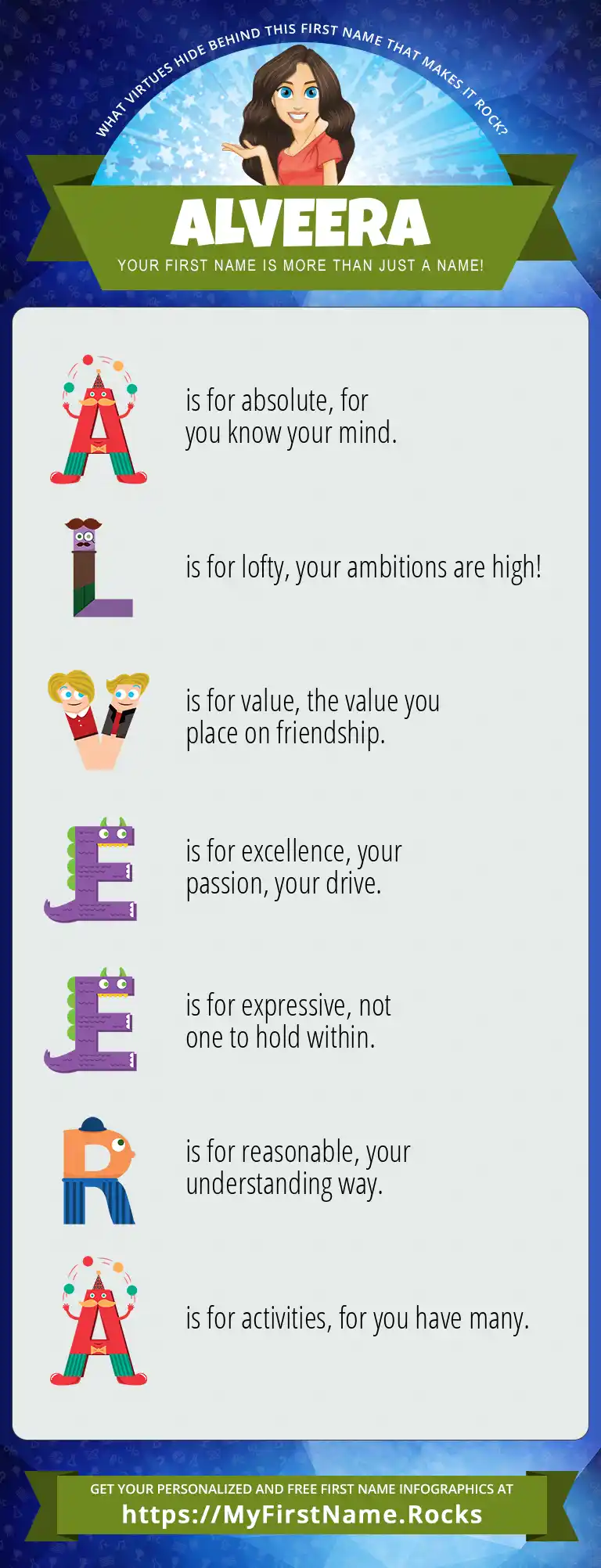 WHAT VIRTUES HIDE BEHIND THIS FIRST NAME THAT MAKES IT ROCK?

ALVEERA

YOUR FIRST NAME IS MORE THAN JUST A NAME!

A is for absolute, for you know your mind.

L is for lofty, your ambitions are high!

V is for value, the value you place on friendship.

E is for excellence, your passion, your drive.

E is for expressive, not one to hold within.

R is for reasonable, your understanding way.

A is for activities, for you have many.

GET YOUR PERSONALIZED AND FREE FIRST NAME INFOGRAPHICS AT

https://MyFirstName.Rocks