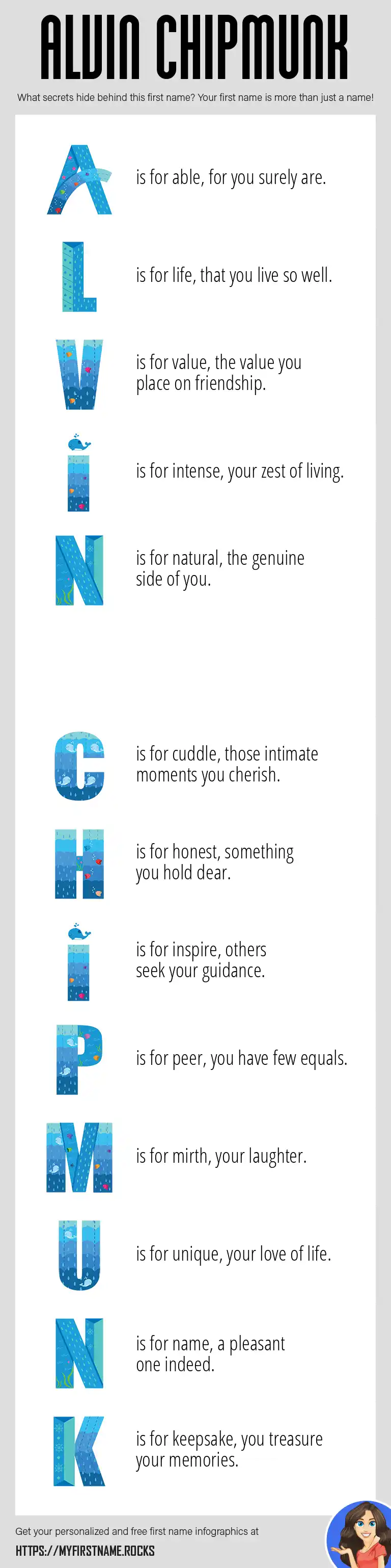 ALVIN CHIPMUNK

What secrets hide behind this first name? Your first name is more than just a name!

A is for able, for you surely are.

L is for life, that you live so well.

V is for value, the value you place on friendship.

I is for intense, your zest of living.

N is for natural, the genuine side of you.

C is for cuddle, those intimate moments you cherish.

H is for honest, something you hold dear.

I is for inspire, others seek your guidance.

P is for peer, you have few equals.

M is for mirth, your laughter.

U is for unique, your love of life.

N is for name, a pleasant one indeed.

K is for keepsake, you treasure your memories.

Get your personalized and free first name infographics at

HTTPS://MYFIRSTNAME.ROCKS