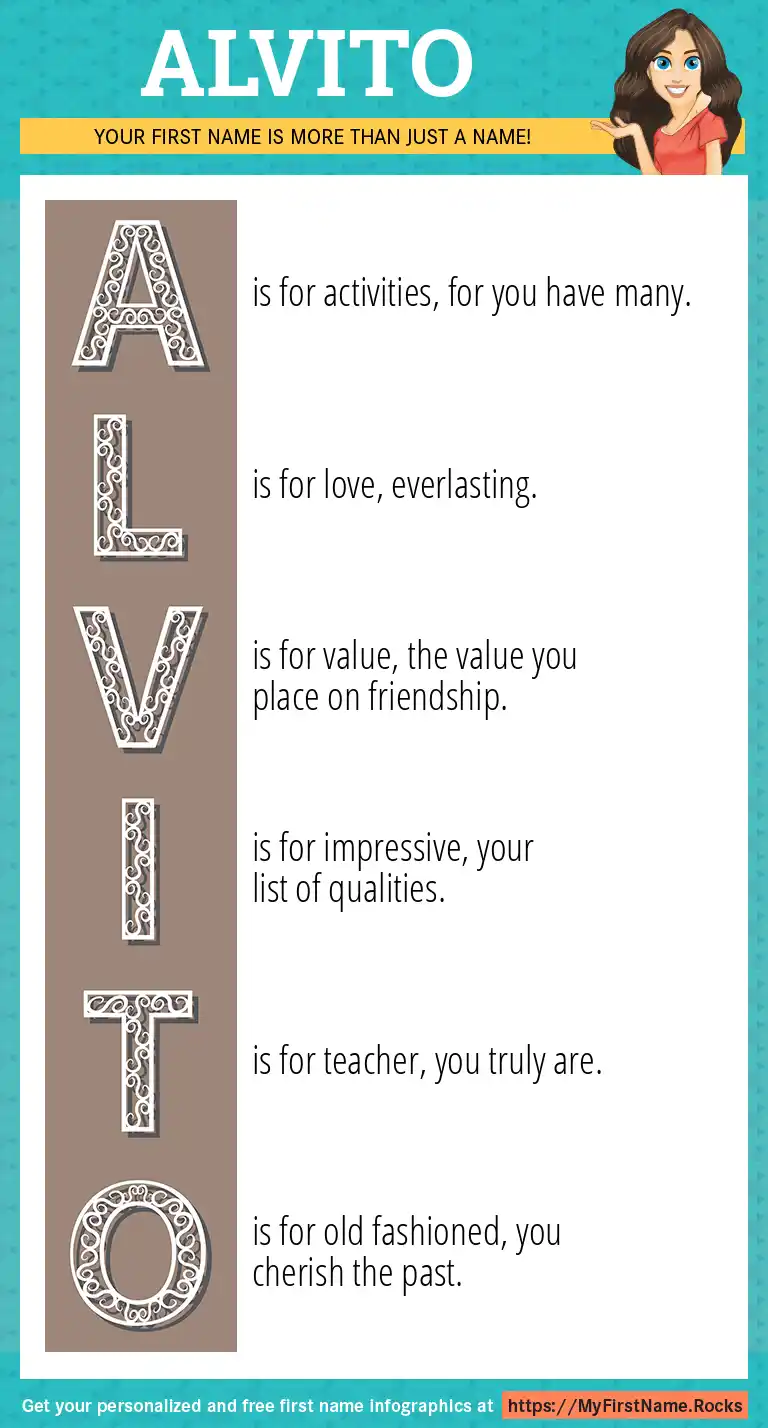 ALVITO

YOUR FIRST NAME IS MORE THAN JUST A NAME!

A is for activities, for you have many.

L is for love, everlasting.

V is for value, the value you place on friendship.

I is for impressive, your list of qualities.

T is for teacher, you truly are.

O is for old fashioned, you cherish the past.

Get your personalized and free first name infographics at https://MyFirstName.Rocks