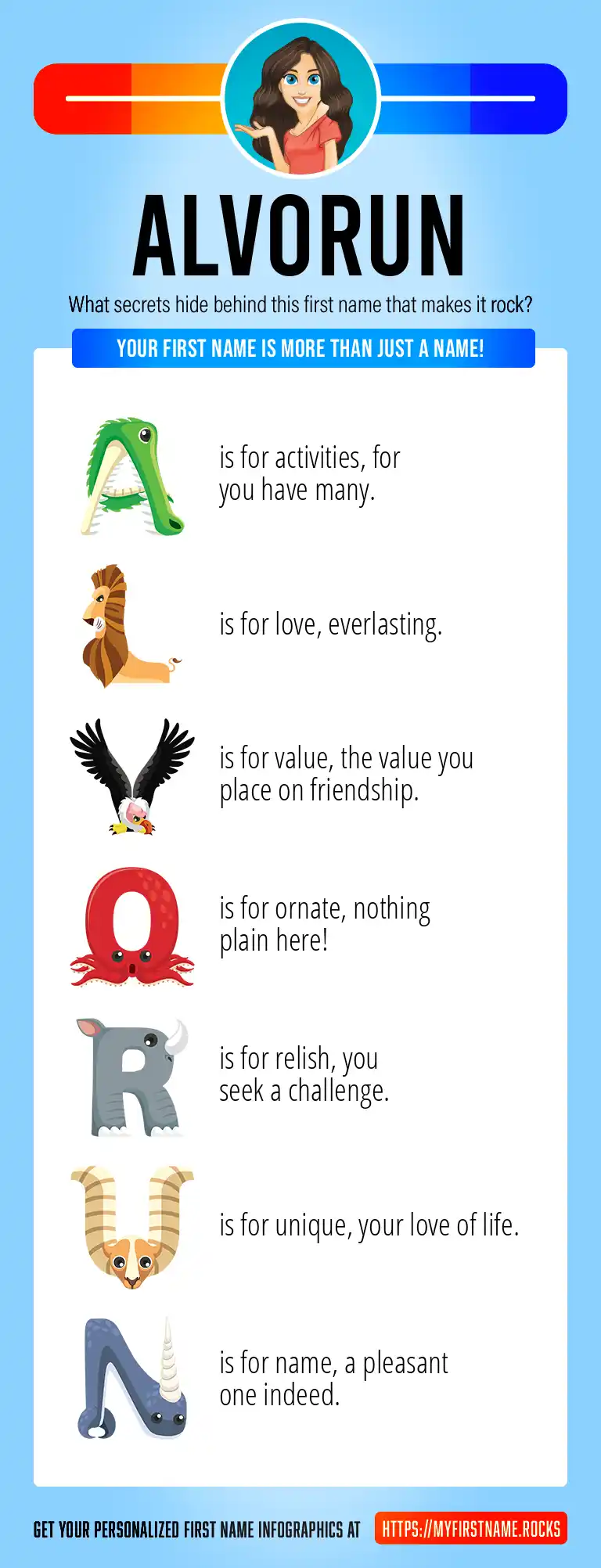 ALVORUN

What secrets hide behind this first name that makes it rock?

YOUR FIRST NAME IS MORE THAN JUST A NAME!

A is for activities, for you have many.

L is for love, everlasting.

V is for value, the value you place on friendship.

O is for ornate, nothing plain here!

R is for relish, you seek a challenge.

U is for unique, your love of life.

N is for name, a pleasant one indeed.

GET YOUR PERSONALIZED FIRST NAME INFOGRAPHICS AT HTTPS://MYFIRSTNAME.ROCKS